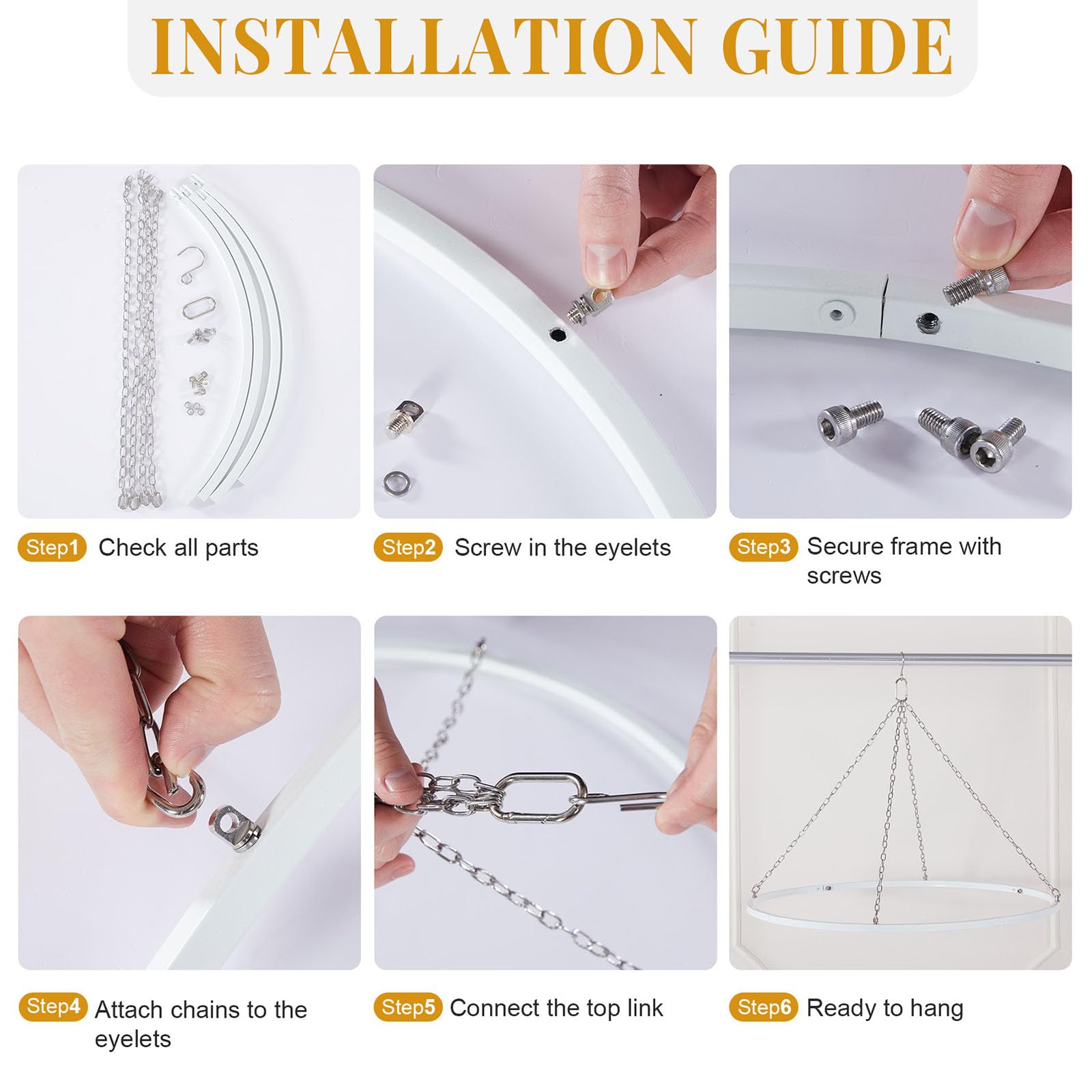 INSTALLATION GUIDE

Step1 Check all parts

Step2 Screw in the eyelets

Step3 Secure frame with screws

Step4 Attach chains to the eyelets

Step5 Connect the top link

Step6 Ready to hang