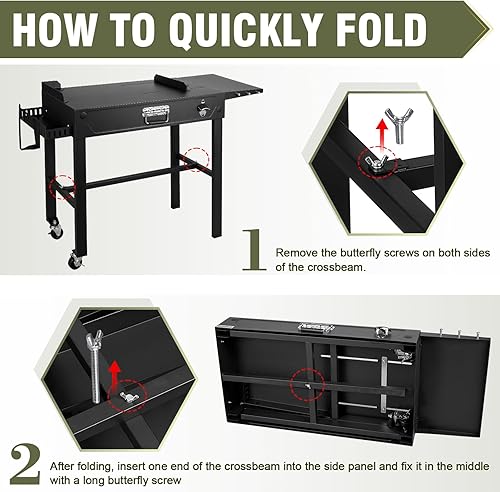 HOW TO QUICKLY FOLD

1 Remove the butterfly screws on both sides of the crossbeam.

2 After folding, insert one end of the crossbeam into the side panel and fix it in the middle with a long butterfly screw