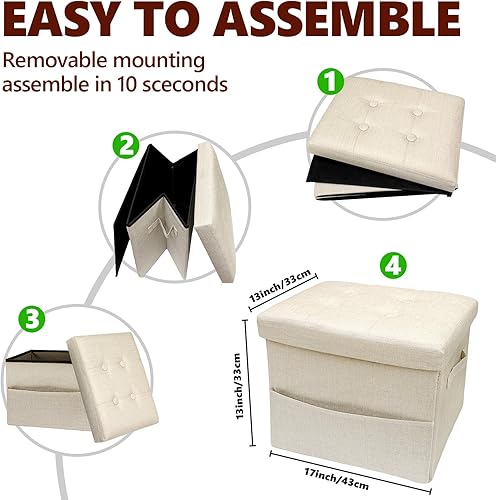 EASY TO ASSEMBLE

Removable mounting assemble in 10 sceconds

1

2

3

4

13inch/33cm

13inch/33cm

17inch/43cm