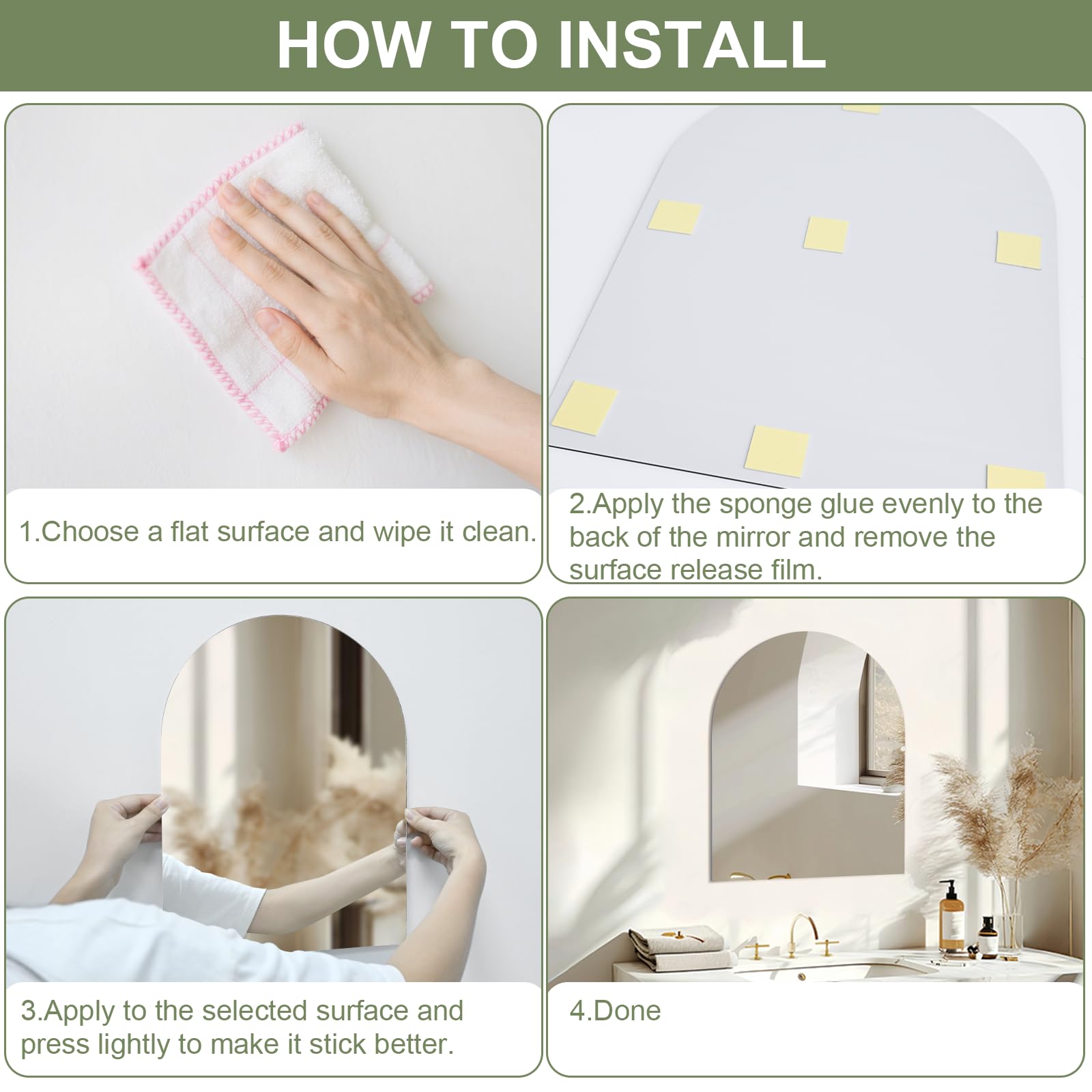 HOW TO INSTALL

1.Choose a flat surface and wipe it clean.

2.Apply the sponge glue evenly to the back of the mirror and remove the surface release film.

3.Apply to the selected surface and press lightly to make it stick better.

4.Done