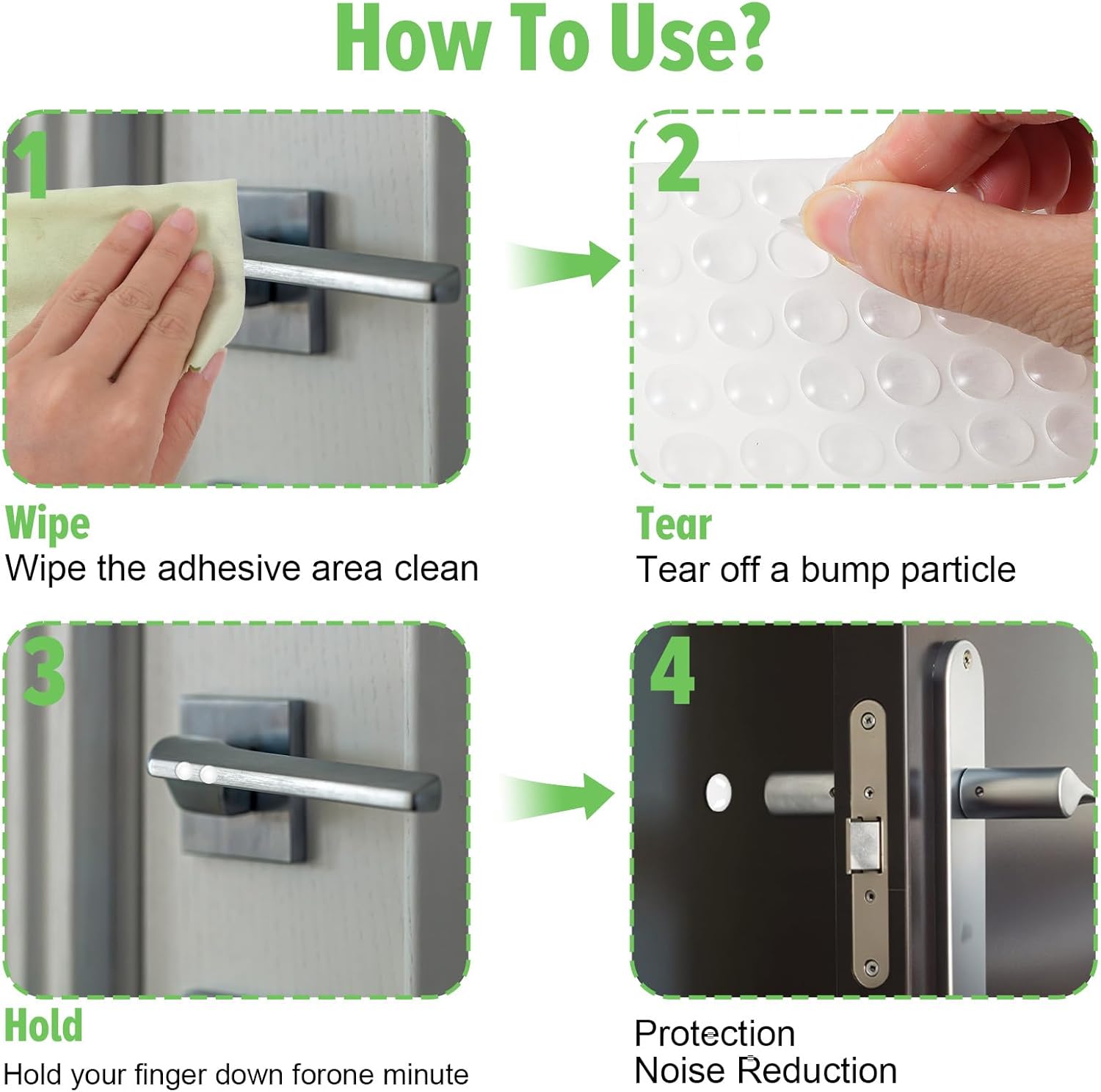 How To Use?

1

Wipe

Wipe the adhesive area clean

2

Tear

Tear off a bump particle

3

Hold

Hold your finger down forone minute

4

Protection
Noise Reduction