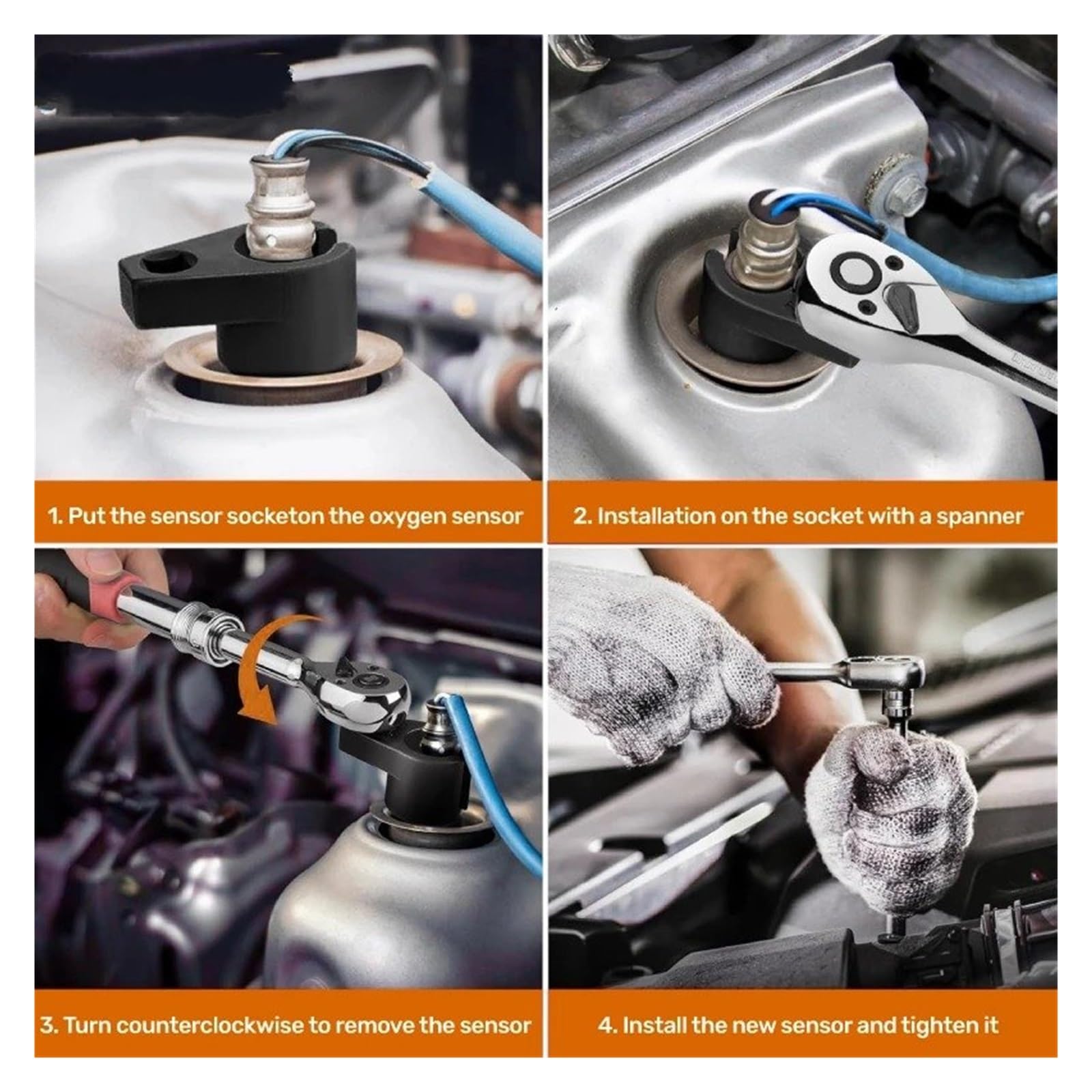 1. Put the sensor socketon the oxygen sensor

2. Installation on the socket with a spanner

3. Turn counterclockwise to remove the sensor

4. Install the new sensor and tighten it