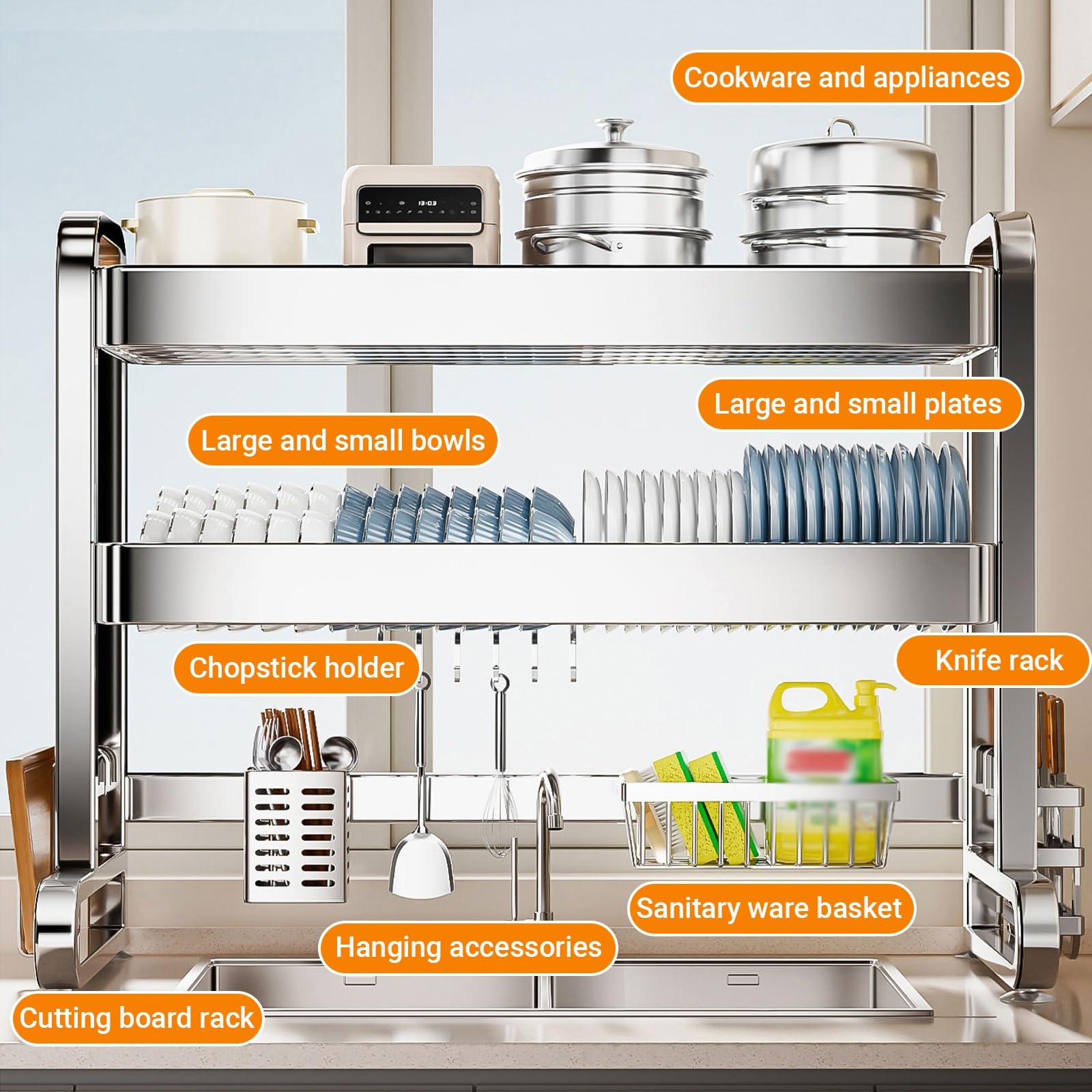 Cookware and appliances

13:03

Large and small plates

Large and small bowls

Chopstick holder

Knife rack

Sanitary ware basket

Hanging accessories

Cutting board rack