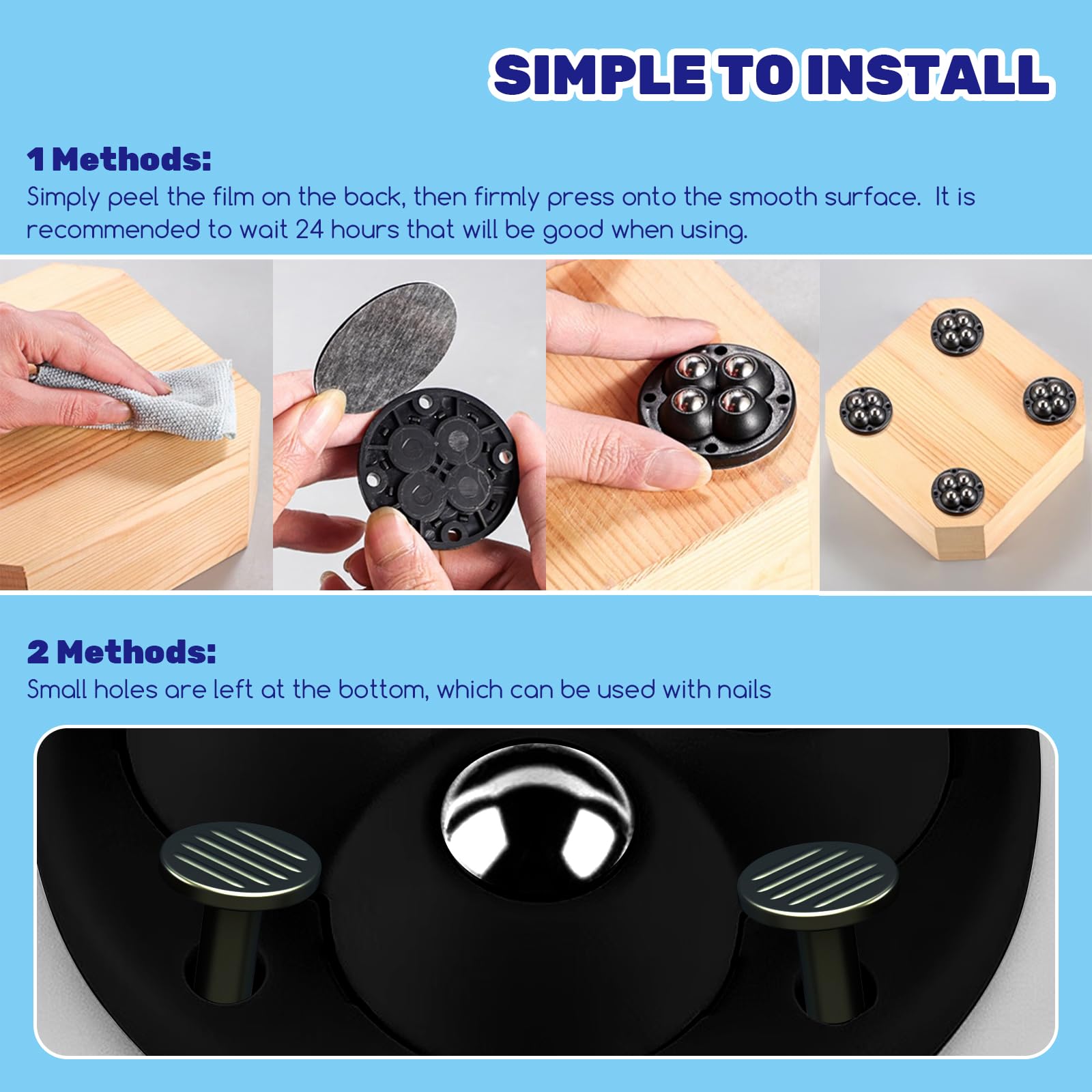 SIMPLE TO INSTALL

1 Methods:
Simply peel the film on the back, then firmly press onto the smooth surface.  It is recommended to wait 24 hours that will be good when using.

2 Methods:
Small holes are left at the bottom, which can be used with nails