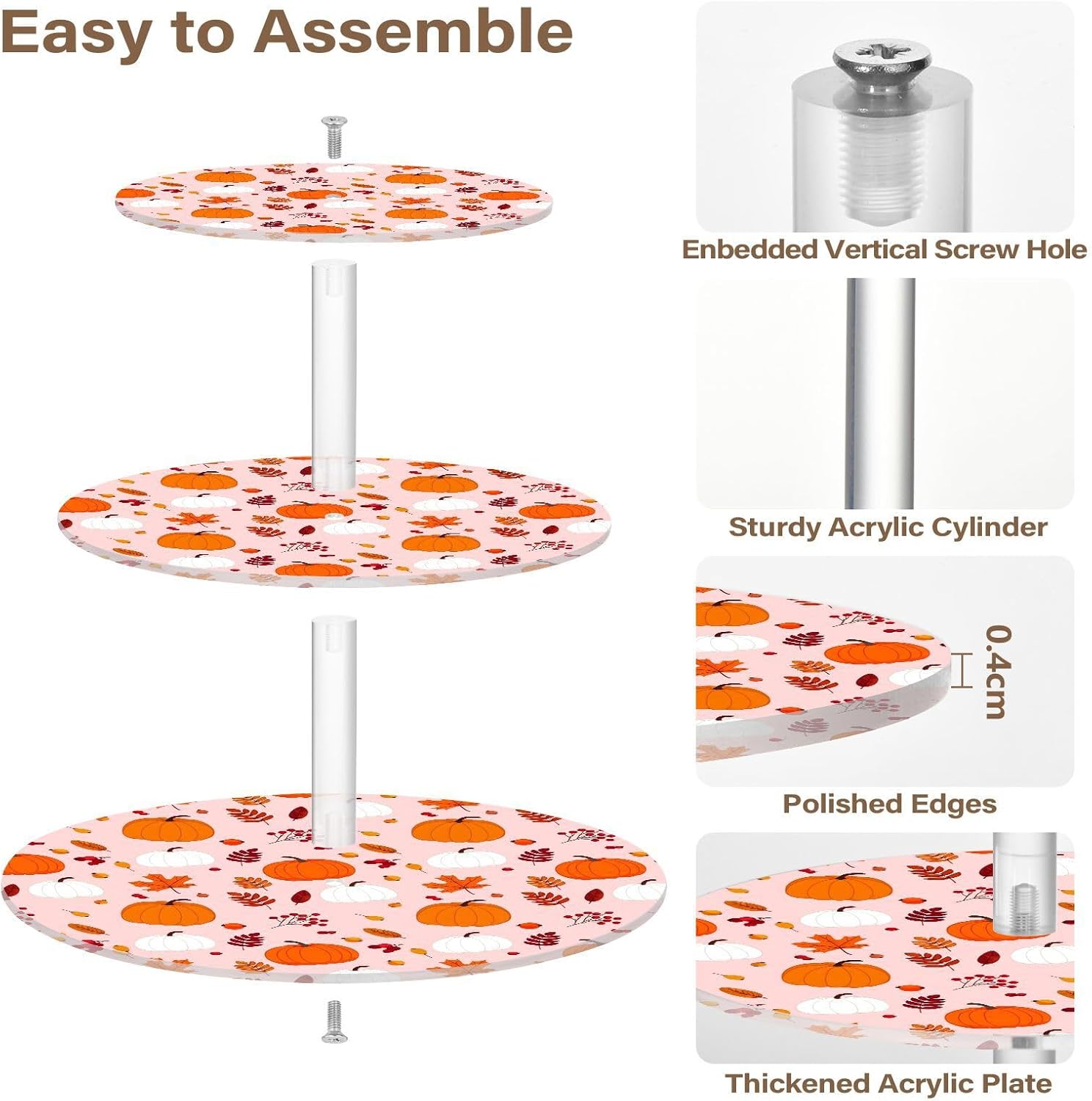 Easy to Assemble

Enbedded Vertical Screw Hole

Sturdy Acrylic Cylinder

0.4cm

Polished Edges

Thickened Acrylic Plate