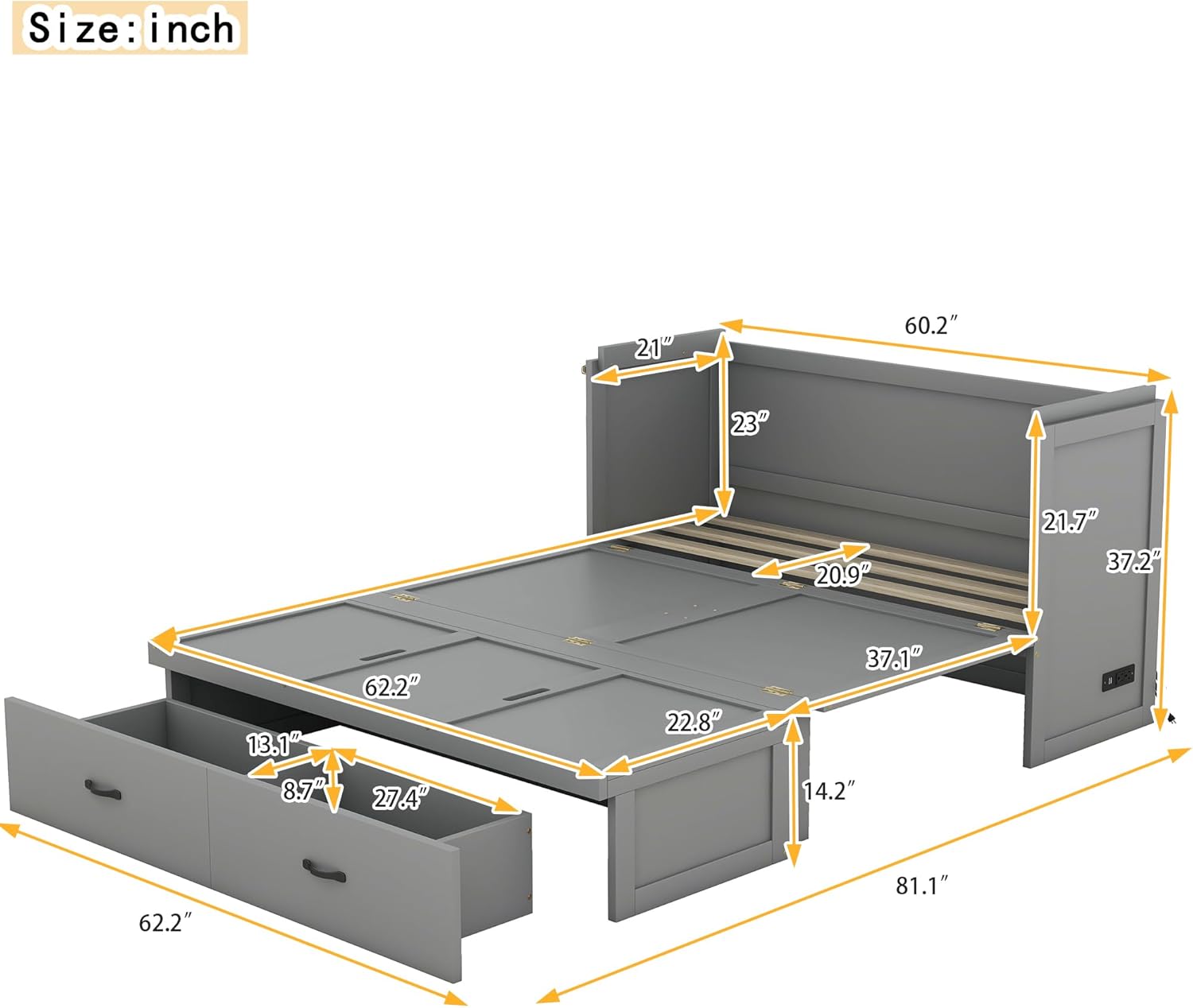 Size:inch

60.2″

21″

23″

21.7″

37.2″

20.9″

37.1″

62.2″

22.8″

13.1″

8.7″

27.4″

14.2″

81.1″

62.2″