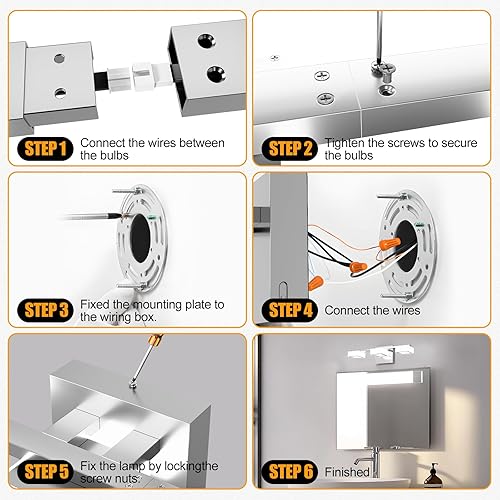 STEP 1 Connect the wires between the bulbs

STEP 2 Tighten the screws to secure the bulbs

STEP 3 Fixed the mounting plate to the wiring box.

STEP 4 Connect the wires

STEP 5 Fix the lamp by lockingthe screw nuts.

STEP 6 Finished