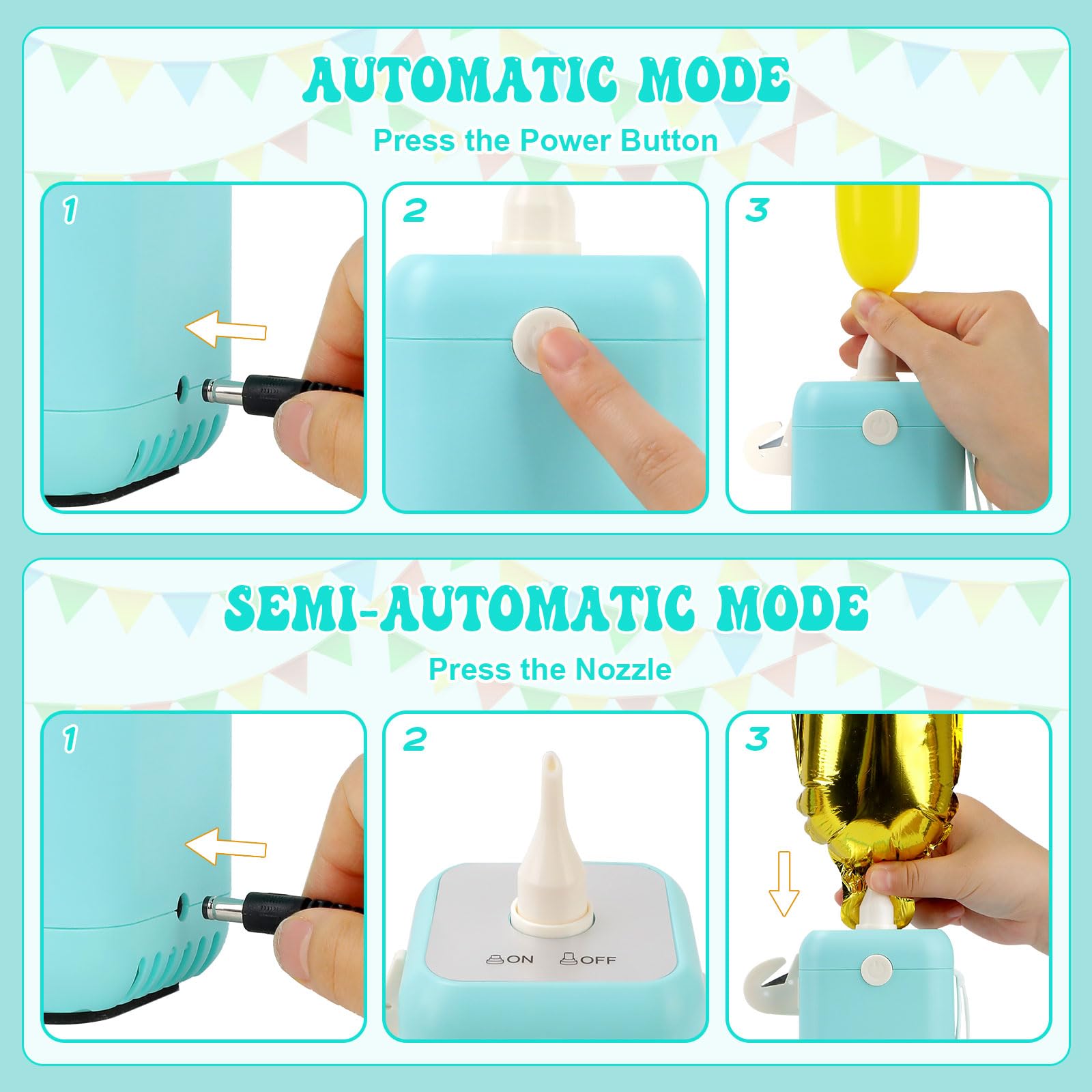 AUTOMATIC MODE

Press the Power Button

1

2

3

SEMI-AUTOMATIC MODE

Press the Nozzle

1

2

ON OFF

3