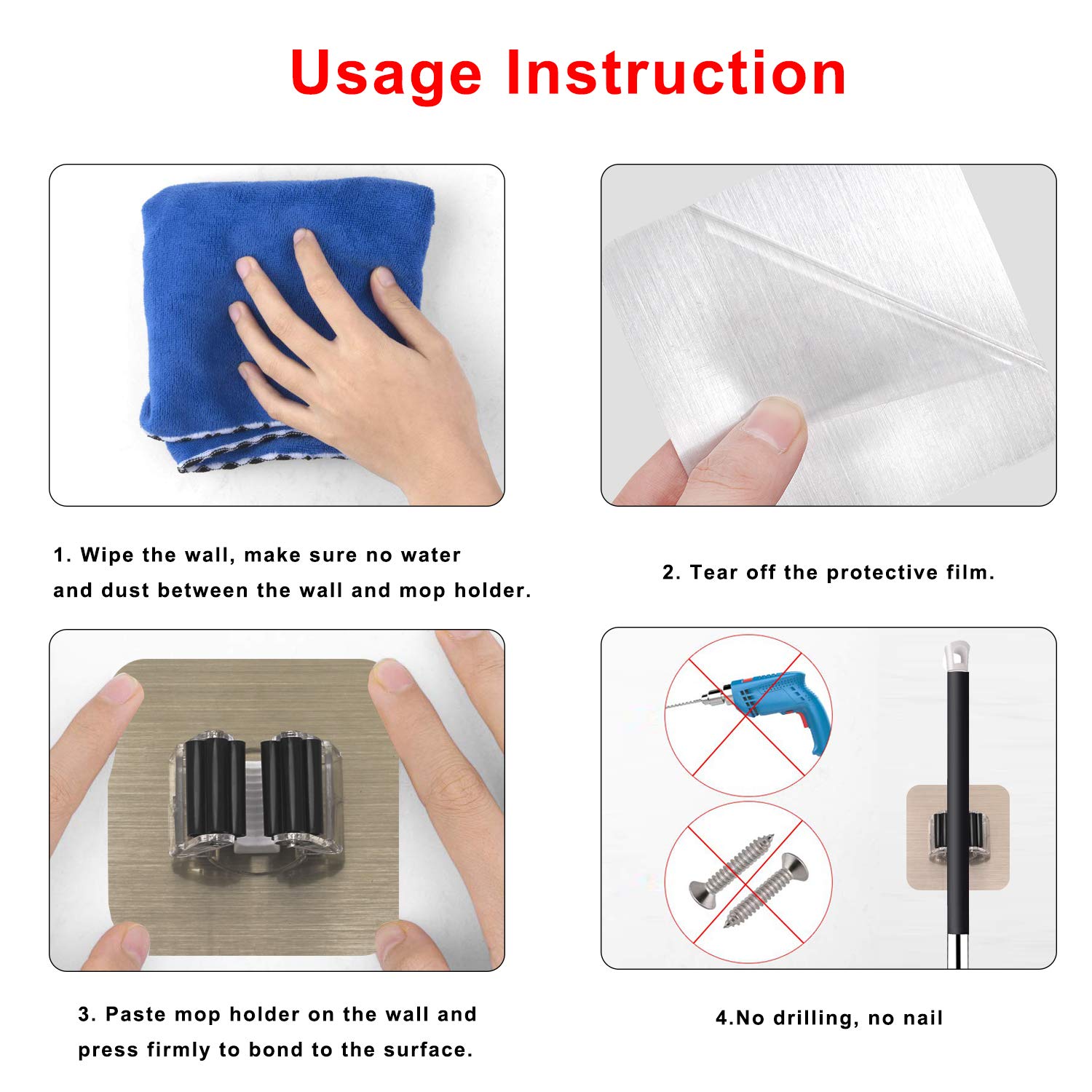 Usage Instruction

1. Wipe the wall, make sure no water and dust between the wall and mop holder.

2. Tear off the protective film.

3. Paste mop holder on the wall and press firmly to bond to the surface.

4.No drilling, no nail