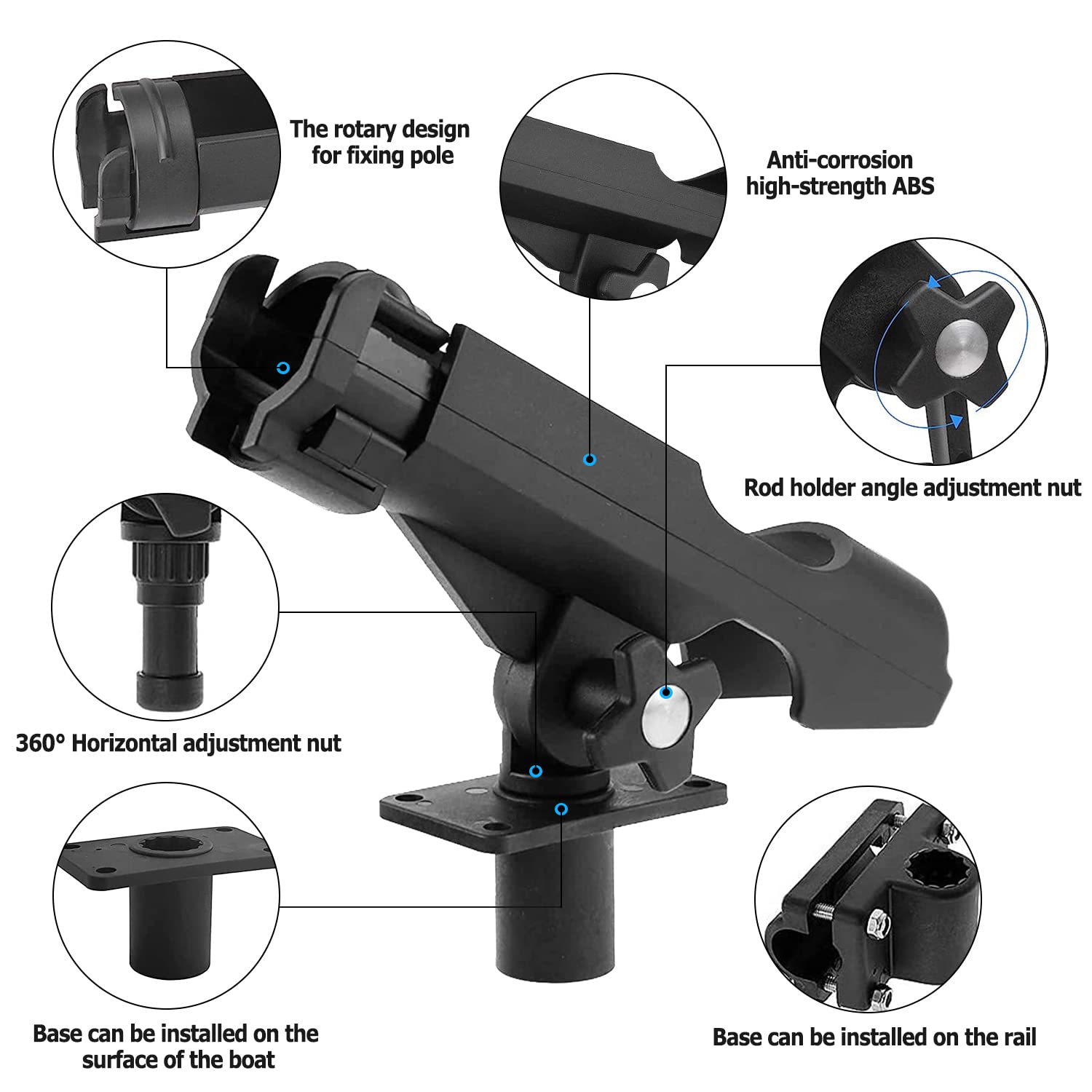 The rotary design for fixing pole

Anti-corrosion high-strength ABS

Rod holder angle adjustment nut

360° Horizontal adjustment nut

Base can be installed on the surface of the boat

Base can be installed on the rail