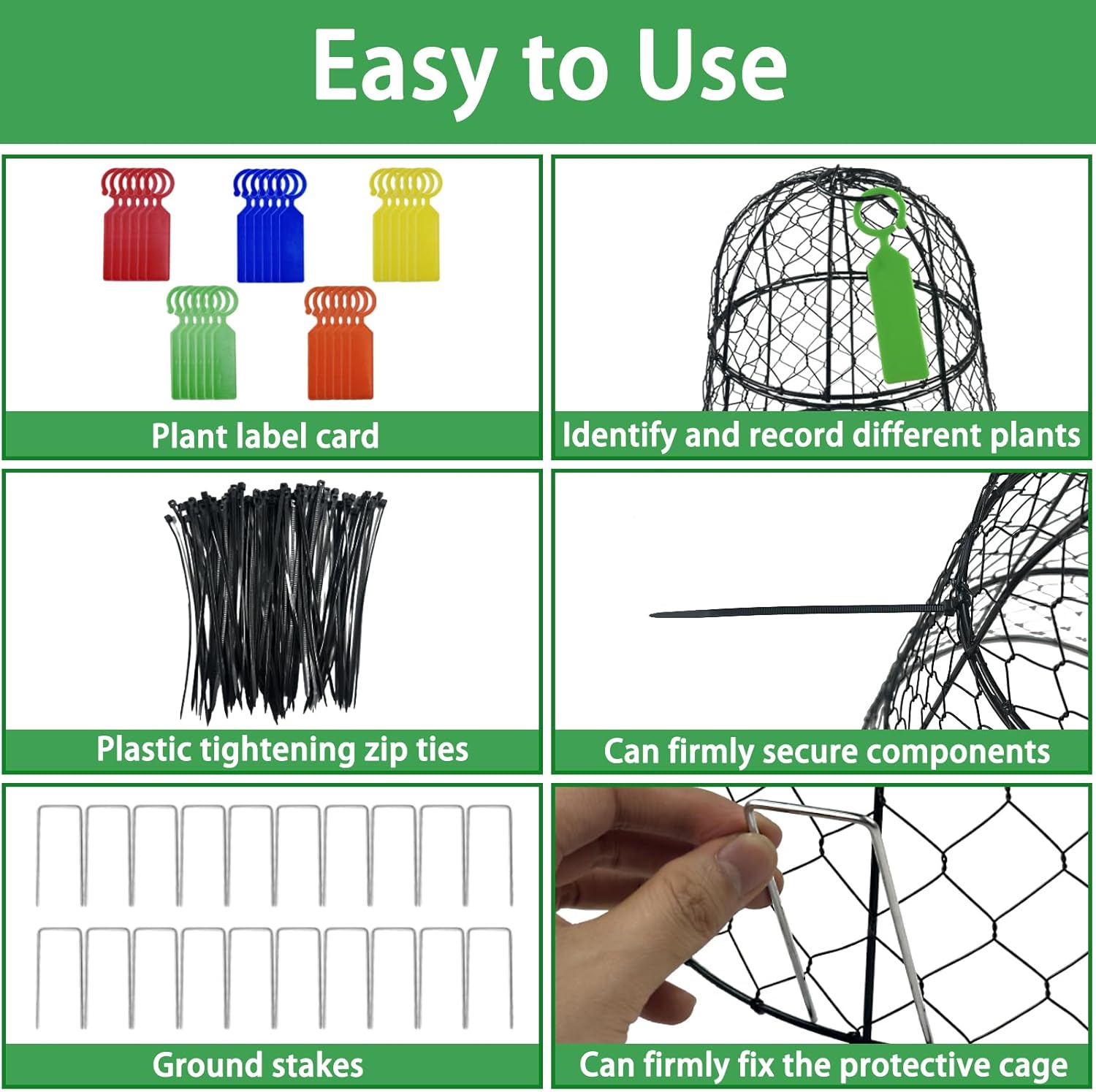 Easy to Use

Plant label card

Identify and record different plants

Plastic tightening zip ties

Can firmly secure components

Ground stakes

Can firmly fix the protective cage