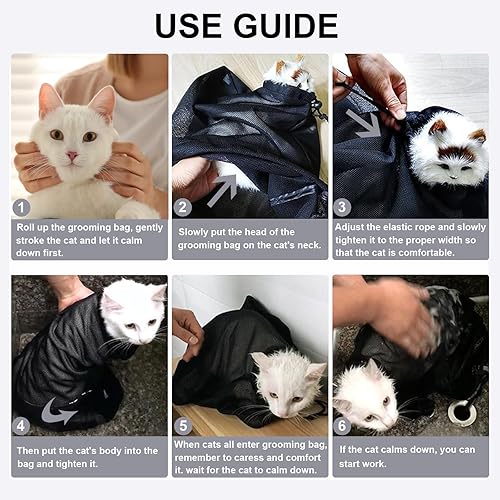 USE GUIDE

1

Roll up the grooming bag, gently stroke the cat and let it calm down first.

2

Slowly put the head of the grooming bag on the cat's neck.

3

Adjust the elastic rope and slowly tighten it to the proper width so that the cat is comfortable.

4

Then put the cat's body into the bag and tighten it.

5

When cats all enter grooming bag, remember to caress and comfort it. wait for the cat to calm down.

6

If the cat calms down, you can start work.