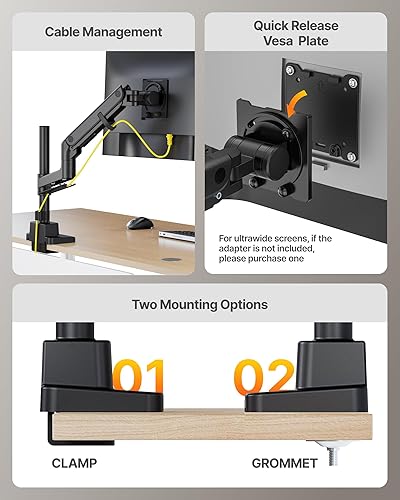 Cable Management

Quick Release Vesa Plate

For ultrawide screens, if the adapter is not included, please purchase one

Two Mounting Options

01

02

CLAMP

GROMMET