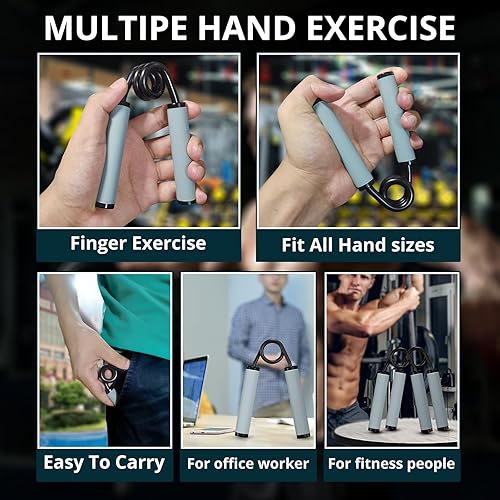 MULTIPE HAND EXERCISE

Finger Exercise

Fit All Hand sizes

Easy To Carry

For office worker

For fitness people