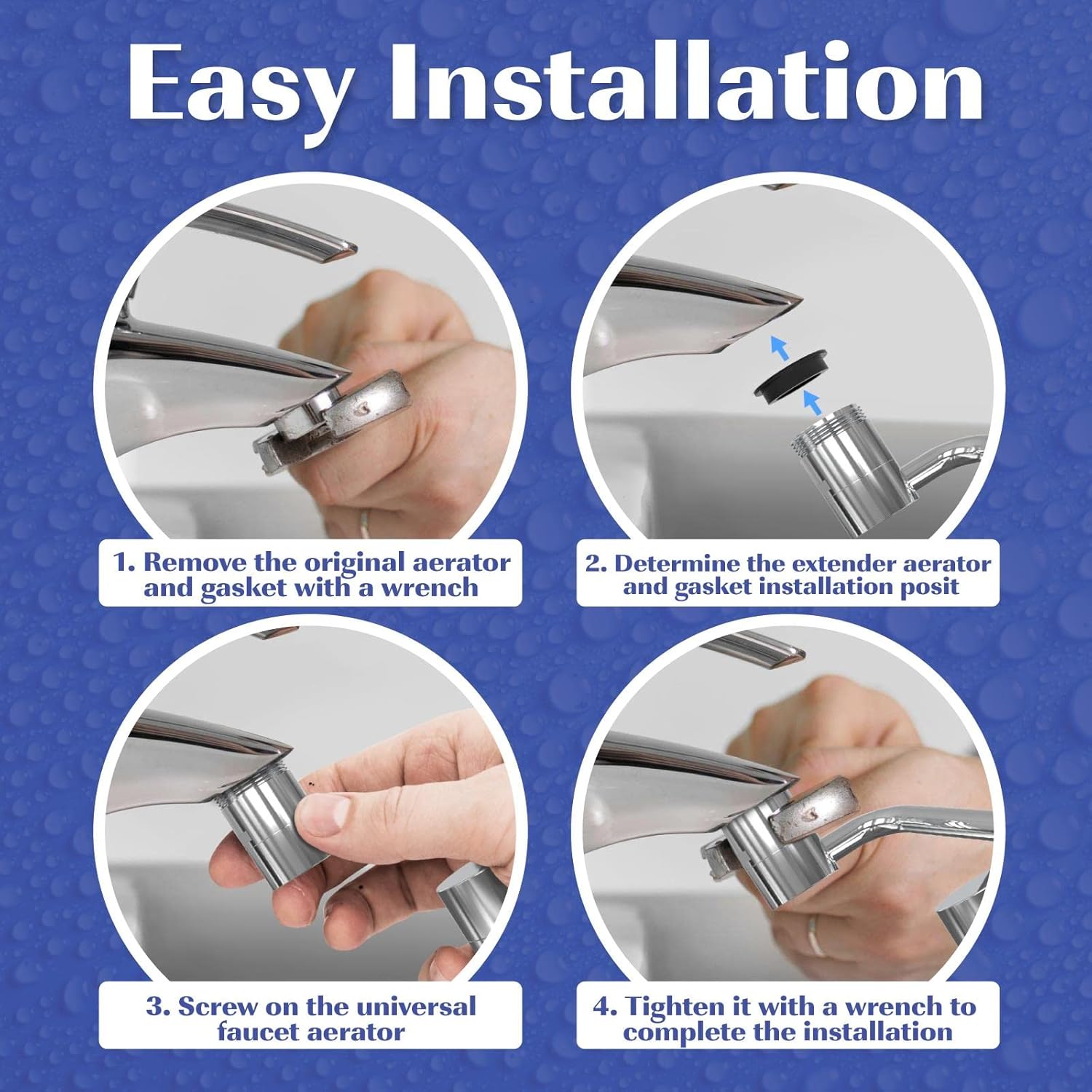 Easy Installation

1. Remove the original aerator and gasket with a wrench

2. Determine the extender aerator and gasket installation posit

3. Screw on the universal faucet aerator

4. Tighten it with a wrench to complete the installation