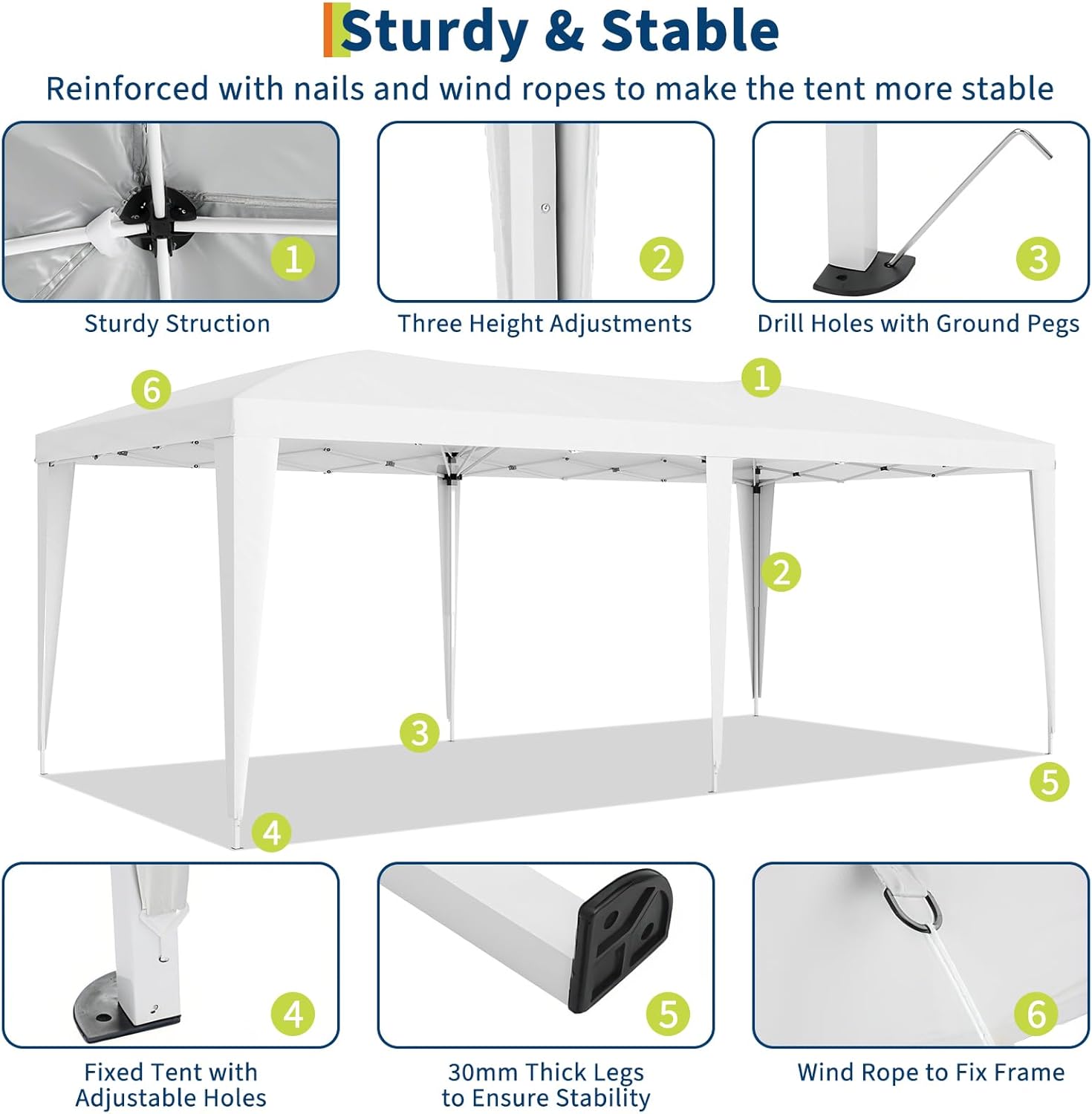 Sturdy & Stable

Reinforced with nails and wind ropes to make the tent more stable

1
Sturdy Struction

2
Three Height Adjustments

3
Drill Holes with Ground Pegs

6

1

2

3

5

4

4
Fixed Tent with Adjustable Holes

5
30mm Thick Legs to Ensure Stability

6
Wind Rope to Fix Frame