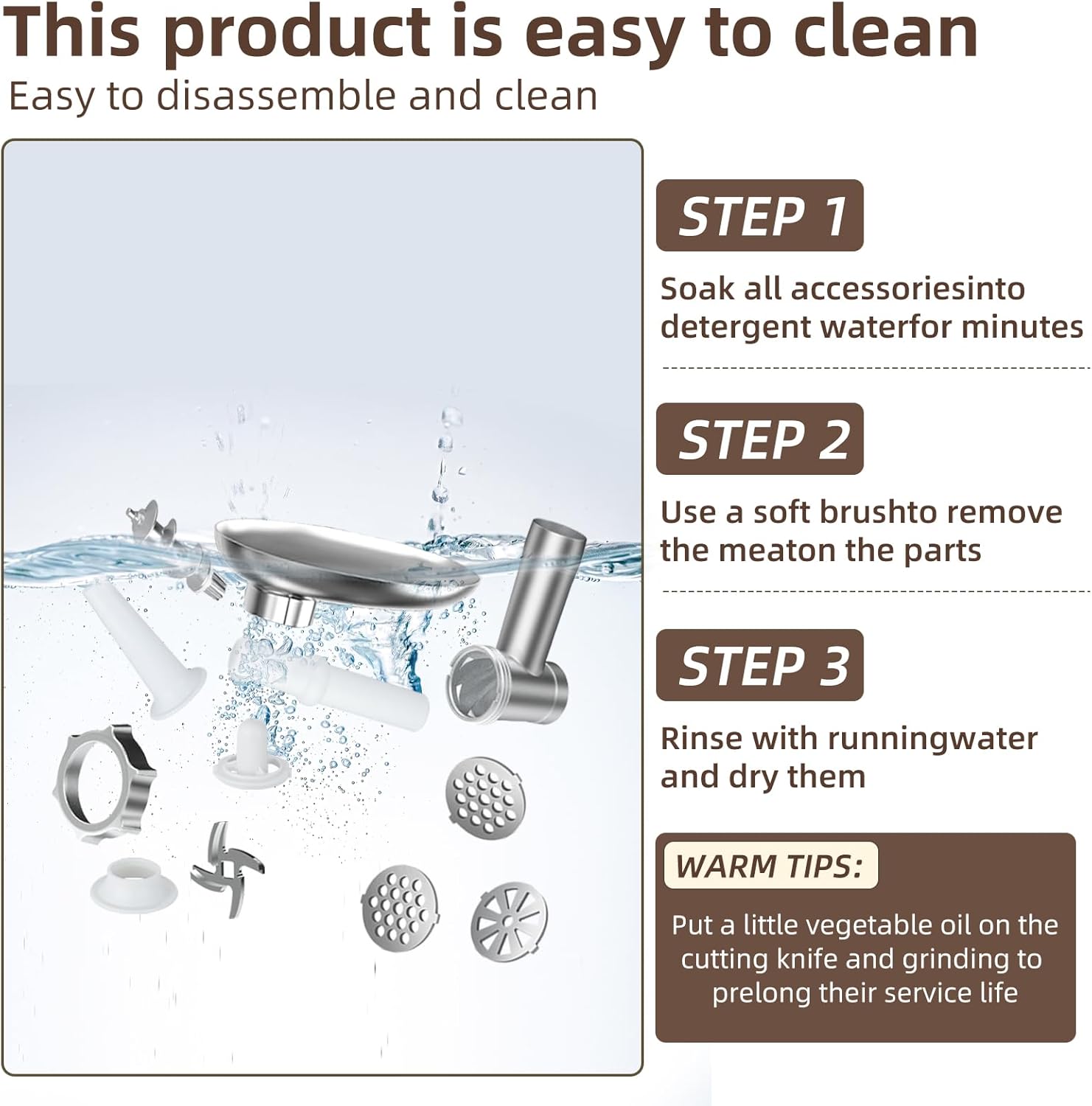 This product is easy to clean
Easy to disassemble and clean

STEP 1
Soak all accessoriesinto detergent waterfor minutes

STEP 2
Use a soft brushto remove the meaton the parts

STEP 3
Rinse with runningwater and dry them

WARM TIPS:
Put a little vegetable oil on the cutting knife and grinding to prelong their service life