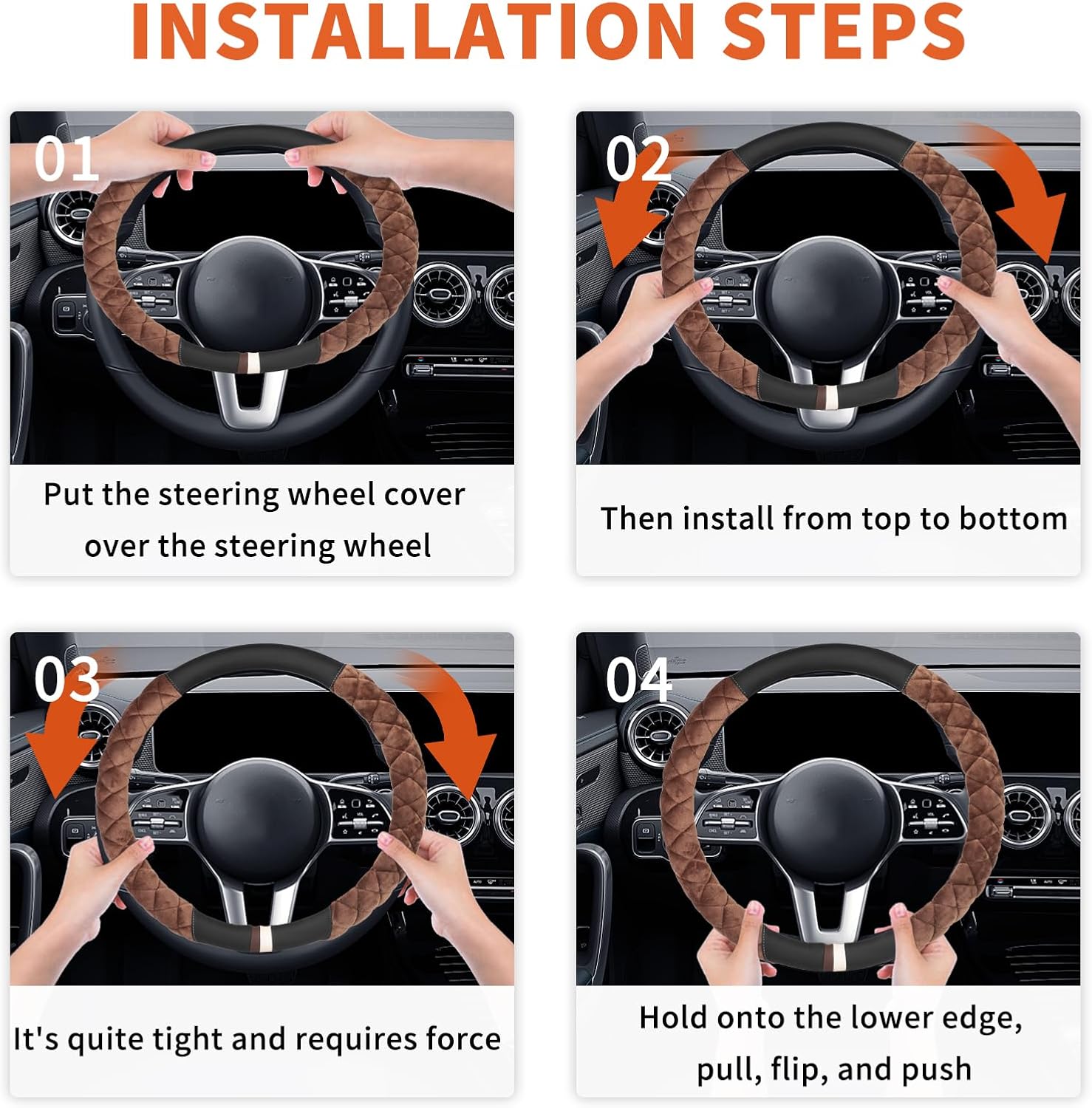 INSTALLATION STEPS

01

Put the steering wheel cover over the steering wheel

02

Then install from top to bottom

03

It's quite tight and requires force

04

Hold onto the lower edge, pull, flip, and push