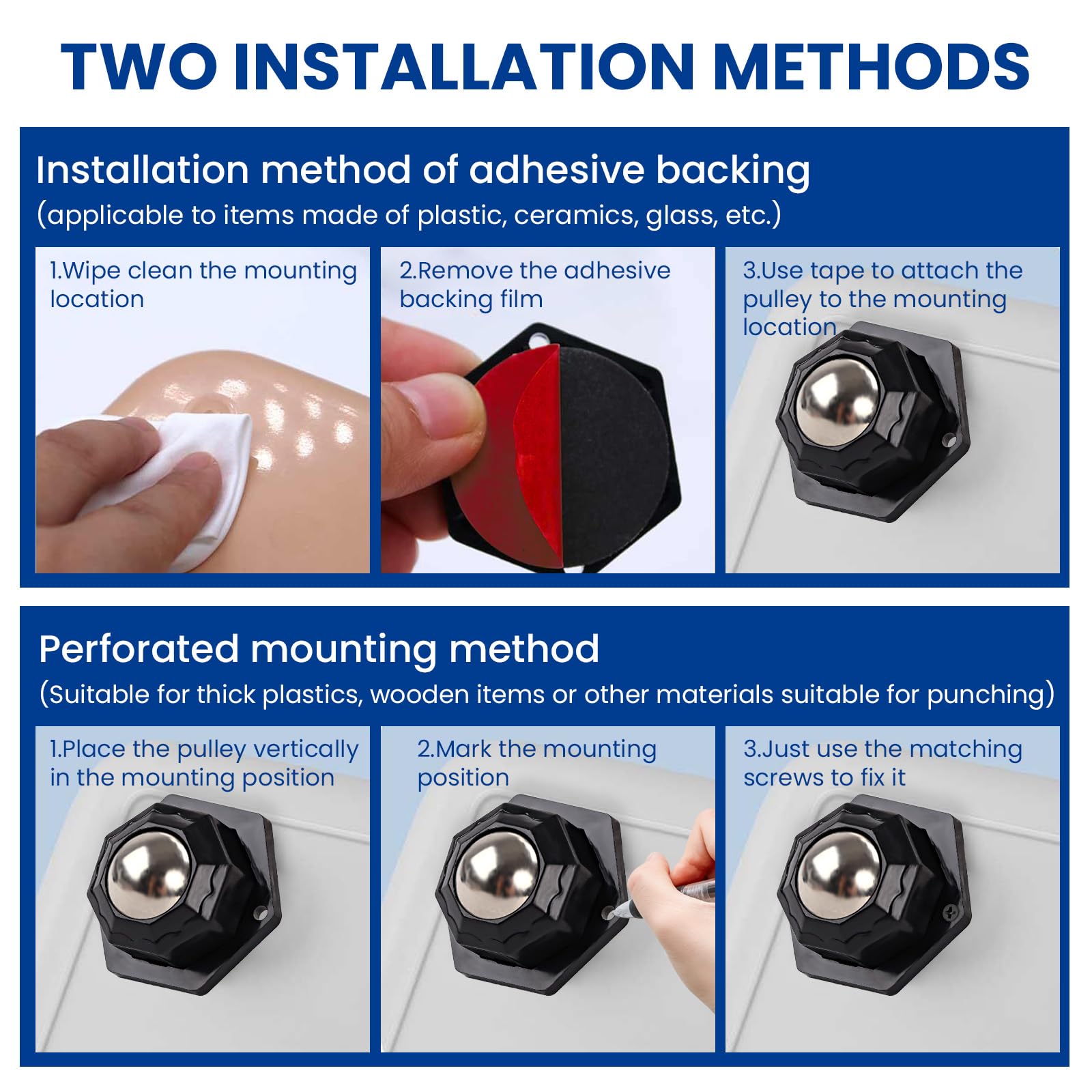 TWO INSTALLATION METHODS

Installation method of adhesive backing
(applicable to items made of plastic, ceramics, glass, etc.)

1.Wipe clean the mounting location

2.Remove the adhesive backing film

3.Use tape to attach the pulley to the mounting location

Perforated mounting method
(Suitable for thick plastics, wooden items or other materials suitable for punching)

1.Place the pulley vertically in the mounting position

2.Mark the mounting position

3.Just use the matching screws to fix it