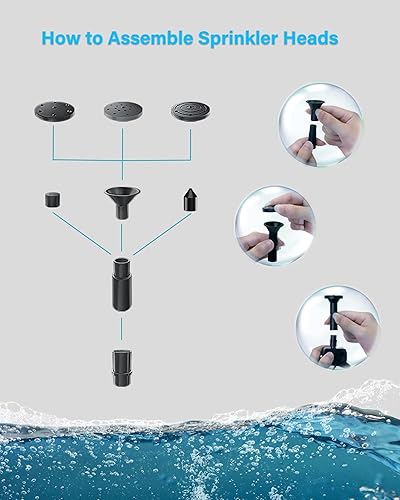 How to Assemble Sprinkler Heads