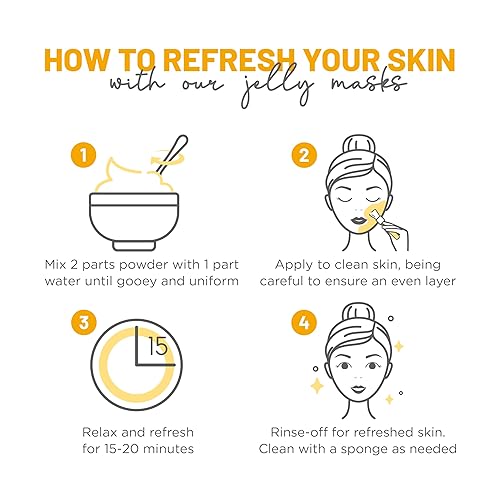 HOW TO REFRESH YOUR SKIN
with our jelly masks

1
Mix 2 parts powder with 1 part water until gooey and uniform

2
Apply to clean skin, being careful to ensure an even layer

3
15
Relax and refresh for 15-20 minutes

4
Rinse-off for refreshed skin. Clean with a sponge as needed