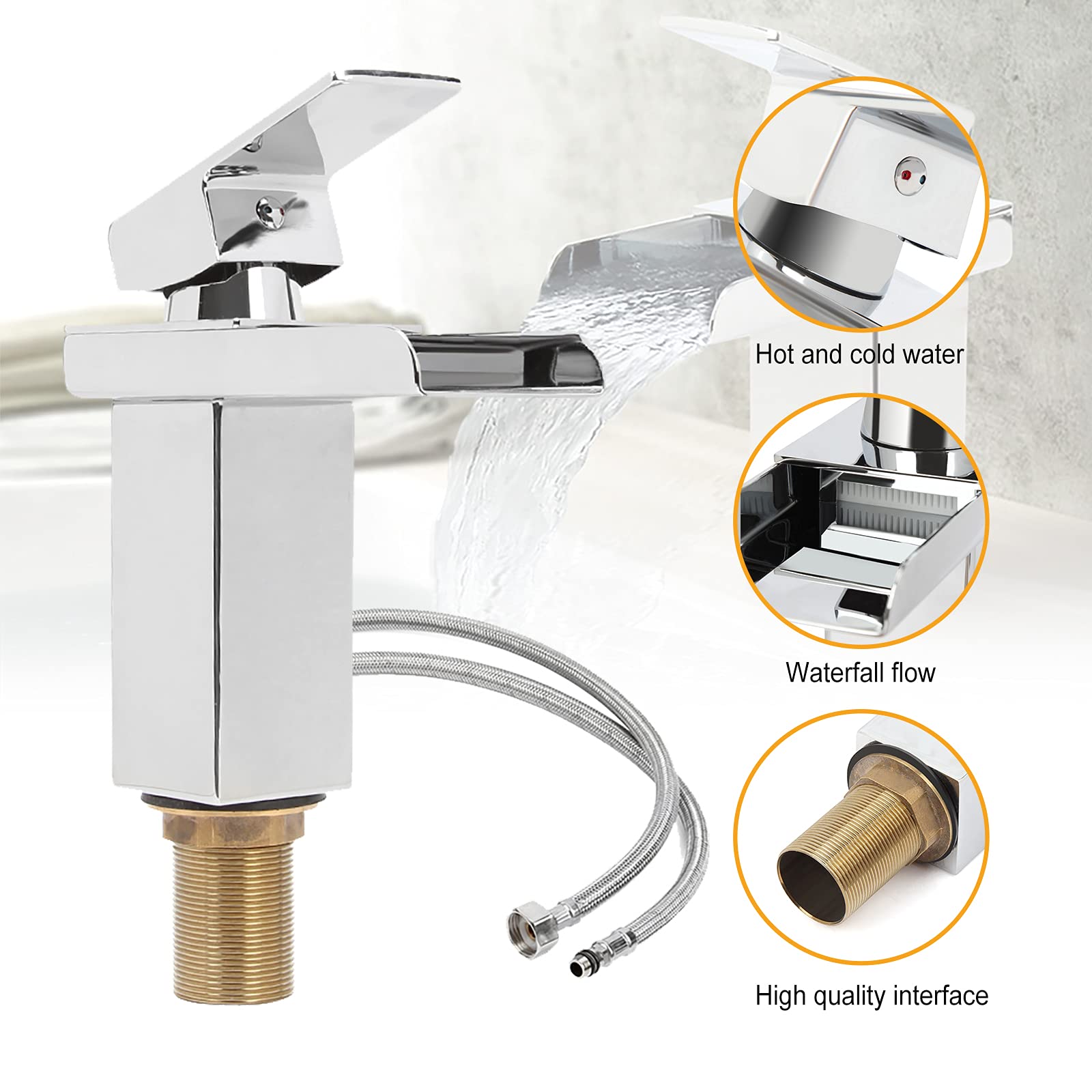 Hot and cold water

Waterfall flow

High quality interface