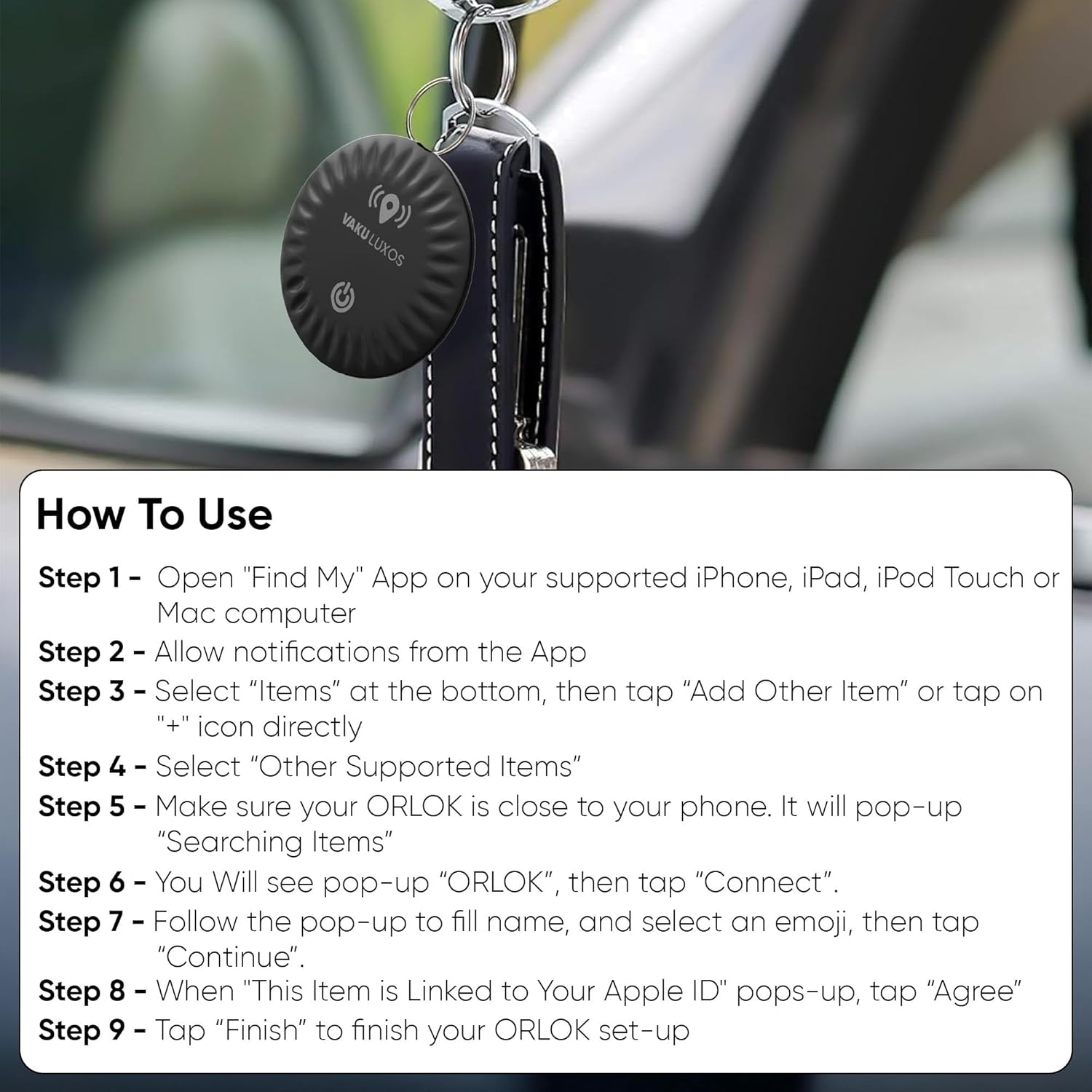 VAKU LUXOS

How To Use

Step 1 - Open "Find My" App on your supported iPhone, iPad, iPod Touch or Mac computer
Step 2 - Allow notifications from the App
Step 3 - Select “Items” at the bottom, then tap “Add Other Item” or tap on "+" icon directly
Step 4 - Select “Other Supported Items”
Step 5 - Make sure your ORLOK is close to your phone. It will pop-up “Searching Items”
Step 6 - You Will see pop-up “ORLOK”, then tap “Connect”.
Step 7 - Follow the pop-up to fill name, and select an emoji, then tap “Continue”.
Step 8 - When "This Item is Linked to Your Apple ID" pops-up, tap “Agree”
Step 9 - Tap “Finish” to finish your ORLOK set-up