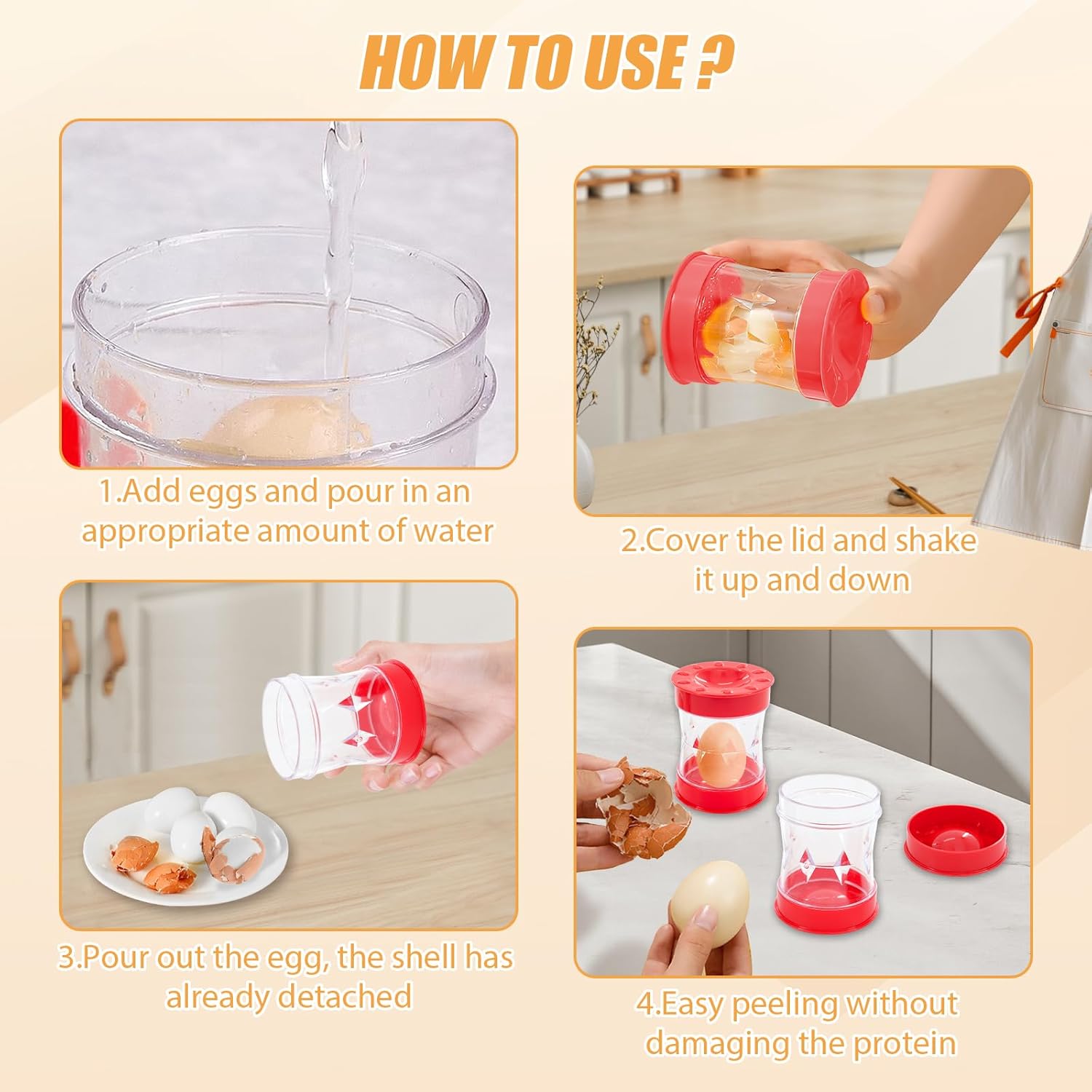 HOW TO USE ?

1.Add eggs and pour in an appropriate amount of water

2.Cover the lid and shake it up and down

3.Pour out the egg, the shell has already detached

4.Easy peeling without damaging the protein