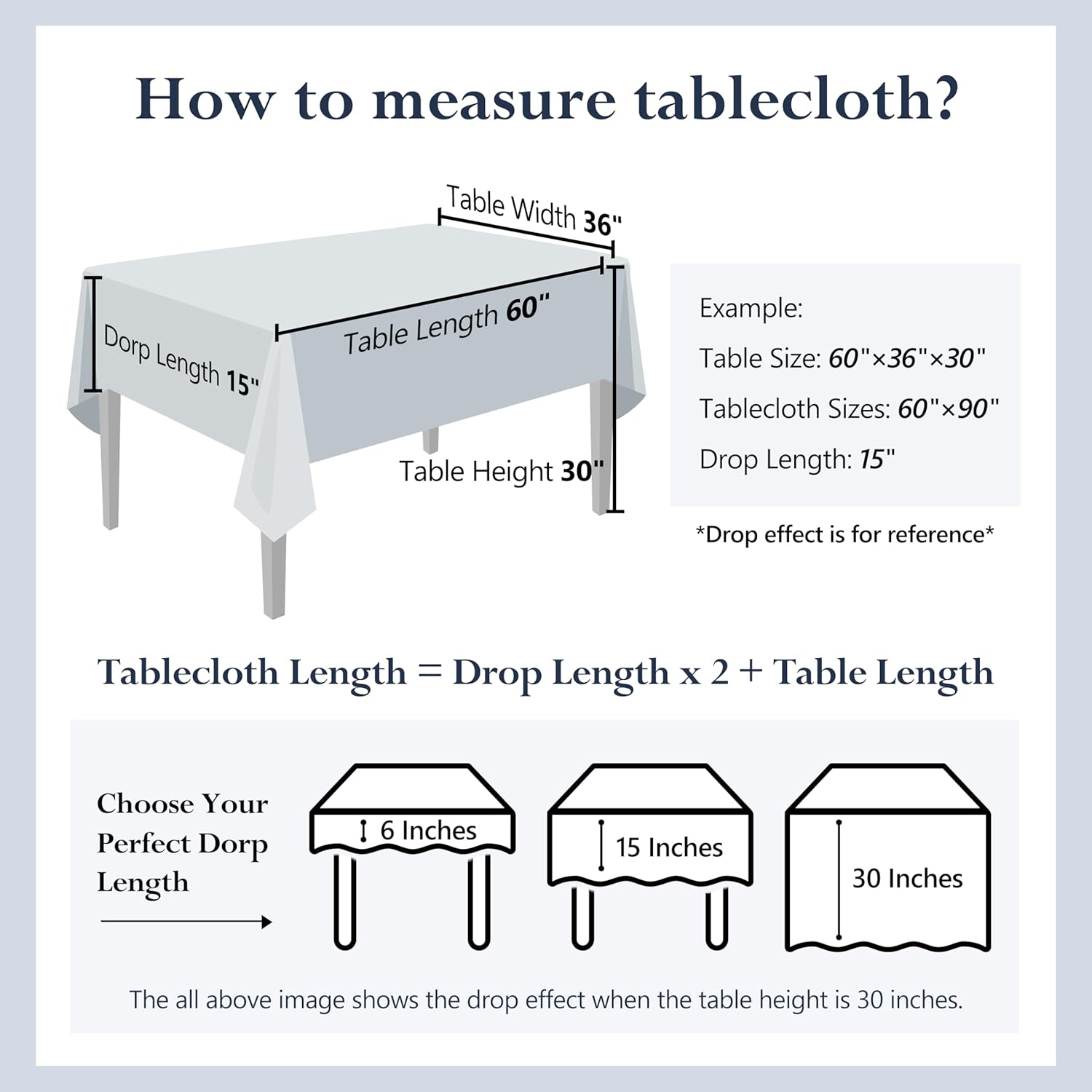 How to measure tablecloth?

Table Width 36"

Table Length 60"

Dorp Length 15"

Table Height 30"

Example:

Table Size: 60"×36"×30"

Tablecloth Sizes: 60"×90"

Drop Length: 15"

*Drop effect is for reference*

Tablecloth Length = Drop Length x 2 + Table Length

Choose Your Perfect Dorp Length

6 Inches

15 Inches

30 Inches

The all above image shows the drop effect when the table height is 30 inches.