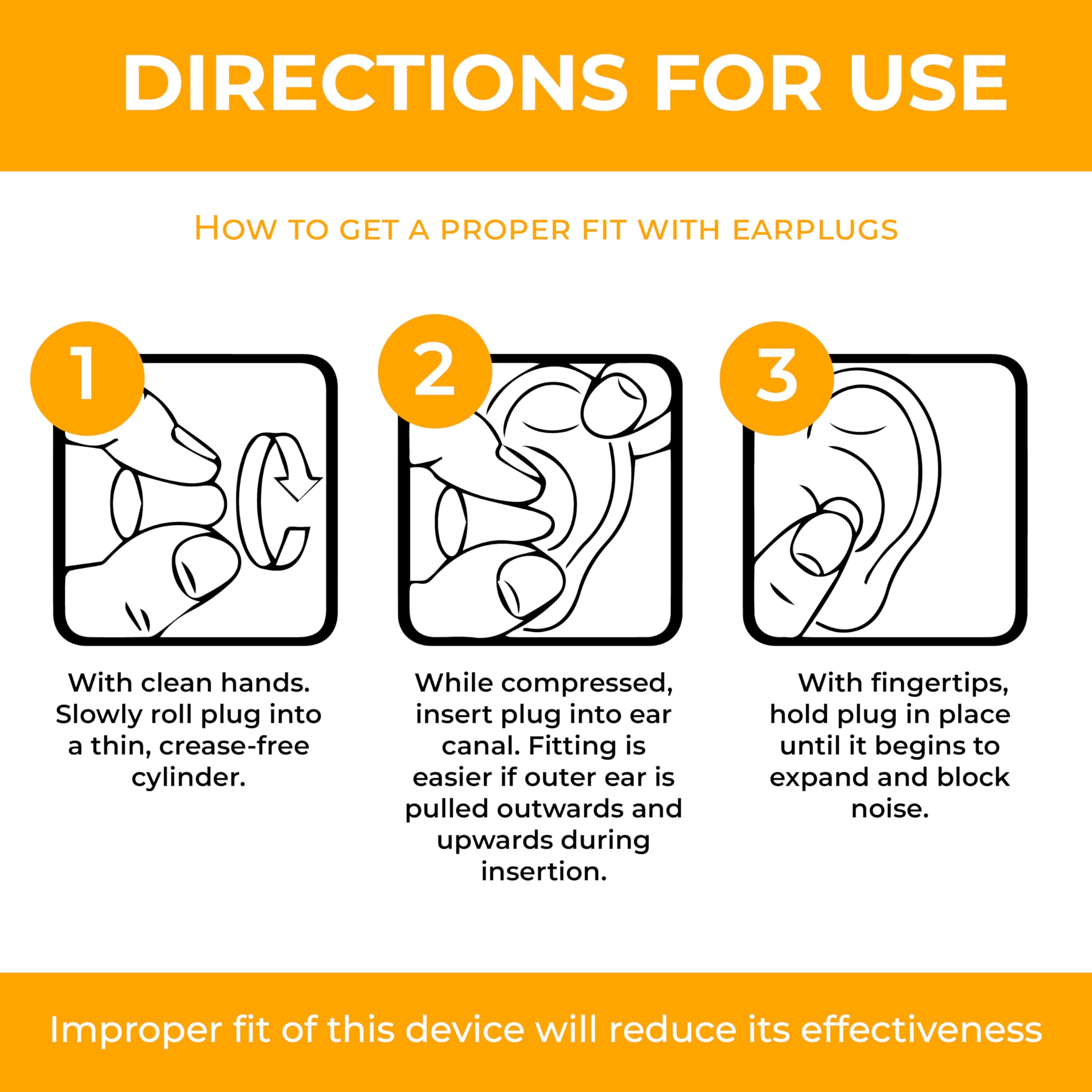 DIRECTIONS FOR USE

HOW TO GET A PROPER FIT WITH EARPLUGS

1

With clean hands. Slowly roll plug into a thin, crease-free cylinder.

2

While compressed, insert plug into ear canal. Fitting is easier if outer ear is pulled outwards and upwards during insertion.

3

With fingertips, hold plug in place until it begins to expand and block noise.

Improper fit of this device will reduce its effectiveness