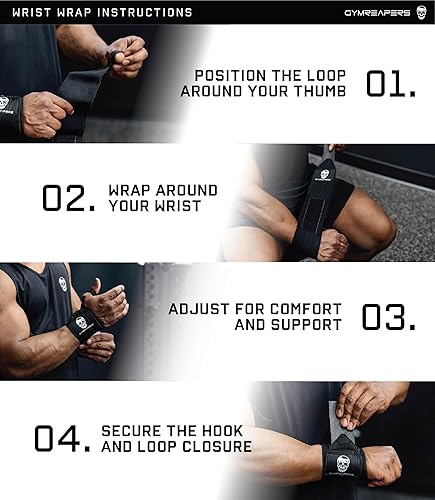 WRIST WRAP INSTRUCTIONS

GYMREAPERS

POSITION THE LOOP AROUND YOUR THUMB 01.

02. WRAP AROUND YOUR WRIST

ADJUST FOR COMFORT AND SUPPORT 03.

04. SECURE THE HOOK AND LOOP CLOSURE