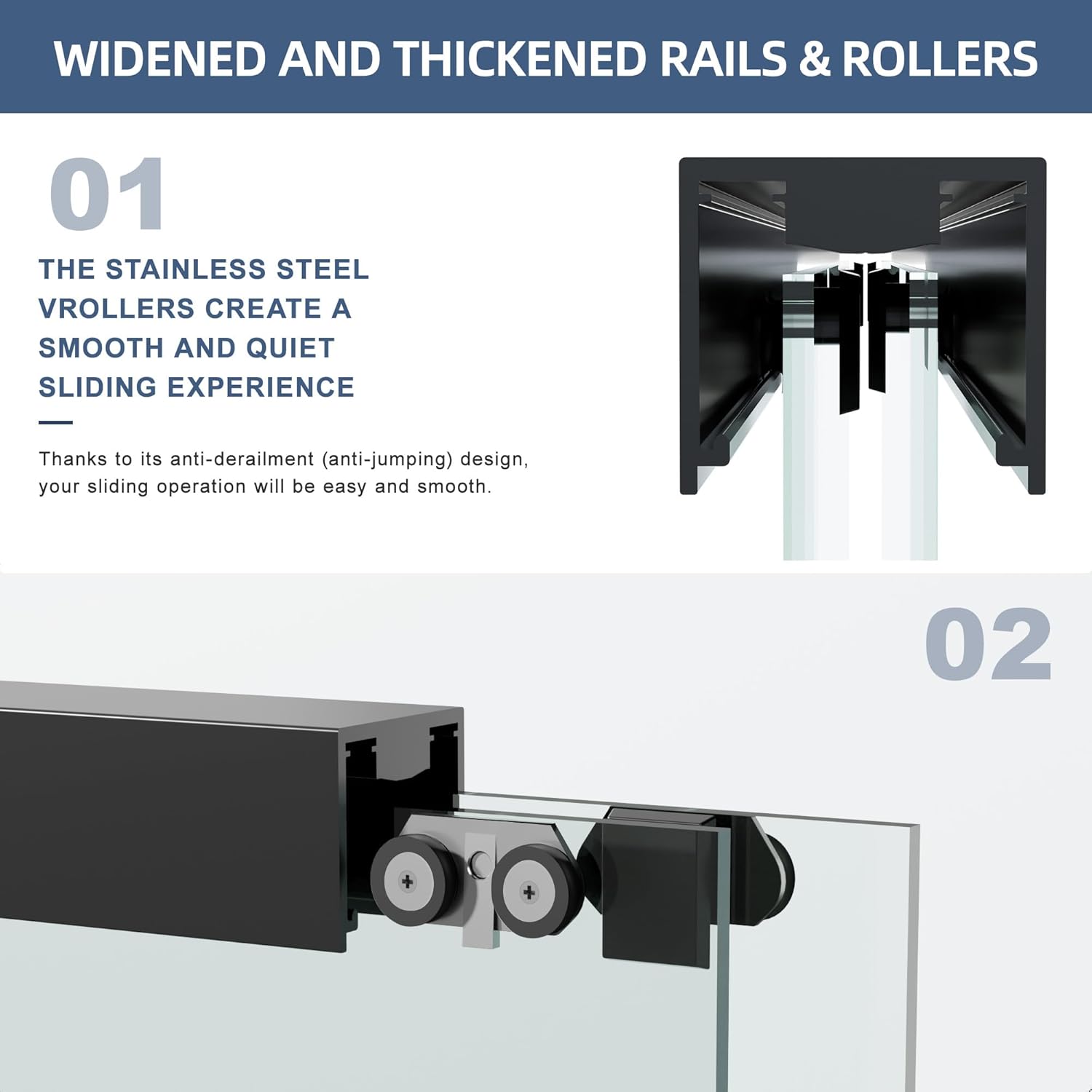 WIDENED AND THICKENED RAILS & ROLLERS

01

THE STAINLESS STEEL VROLLERS CREATE A SMOOTH AND QUIET SLIDING EXPERIENCE

Thanks to its anti-derailment (anti-jumping) design, your sliding operation will be easy and smooth.

02