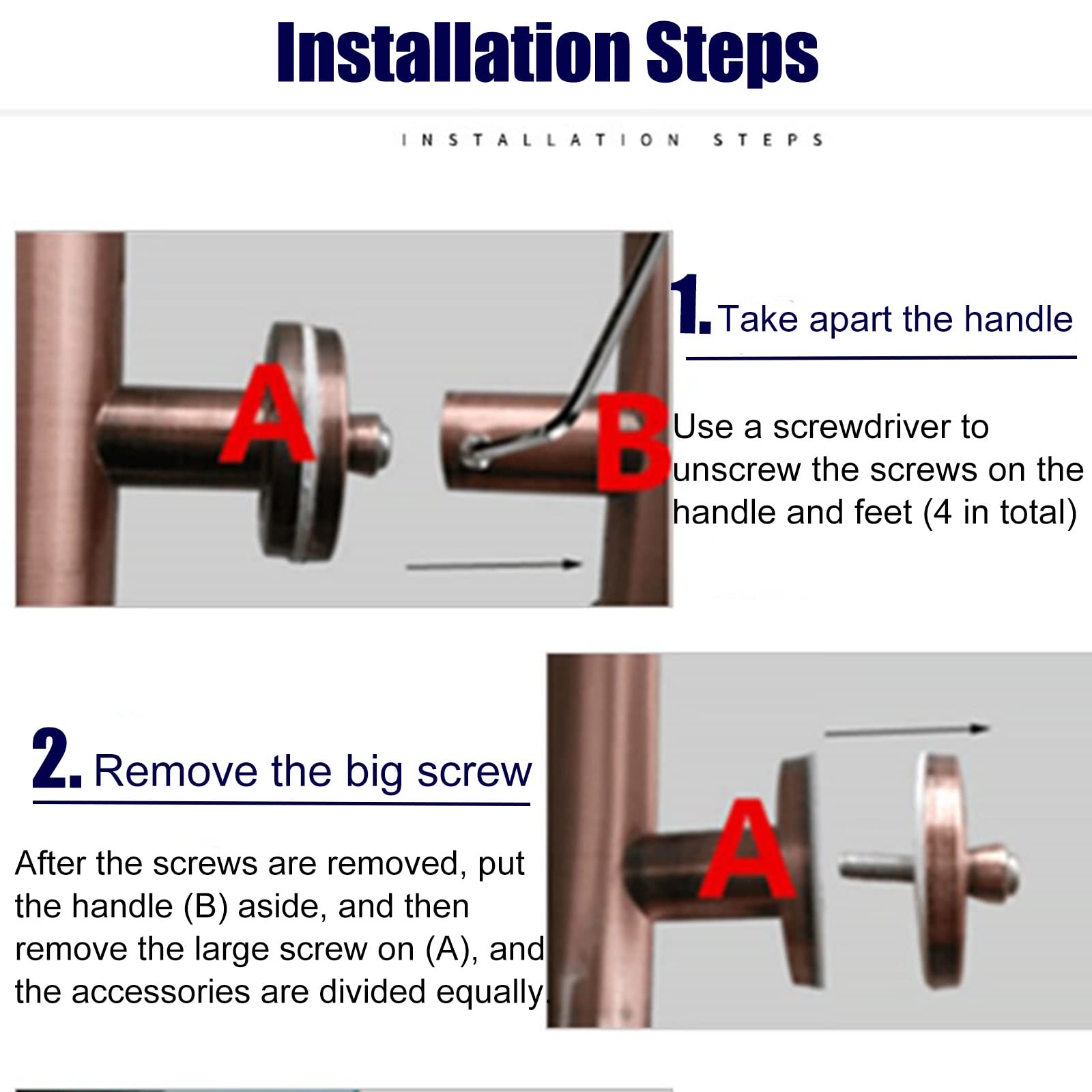 Installation Steps

INSTALLATION STEPS

A

B

1. Take apart the handle

Use a screwdriver to unscrew the screws on the handle and feet (4 in total)

2. Remove the big screw

After the screws are removed, put the handle (B) aside, and then remove the large screw on (A), and the accessories are divided equally.

A