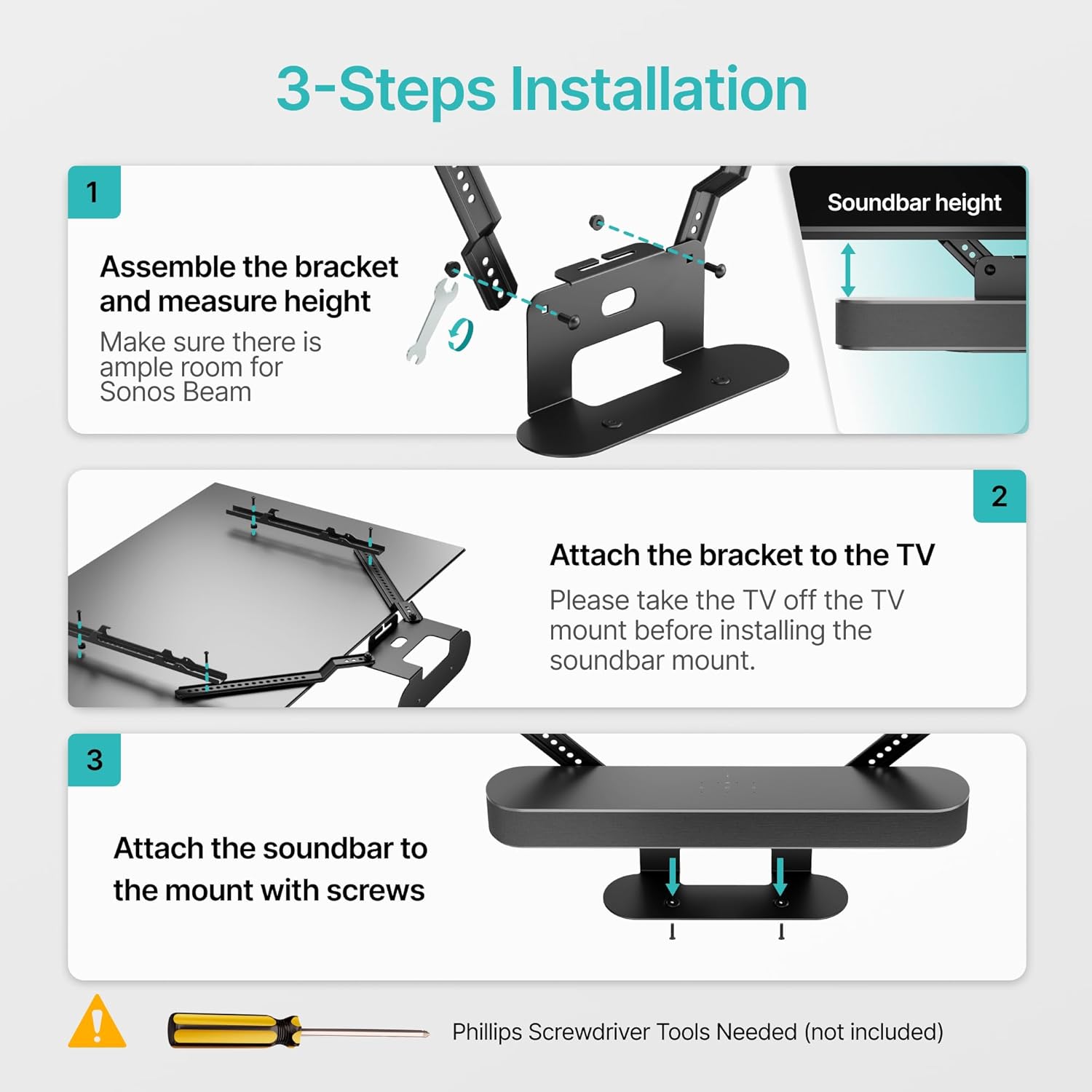 3-Steps Installation

1

Assemble the bracket and measure height

Make sure there is ample room for Sonos Beam

Soundbar height

2

Attach the bracket to the TV

Please take the TV off the TV mount before installing the soundbar mount.

3

Attach the soundbar to the mount with screws

Phillips Screwdriver Tools Needed (not included)