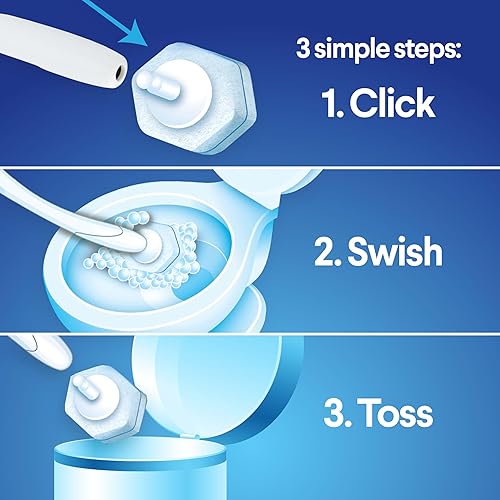 3 simple steps:
1. Click

2. Swish

3. Toss