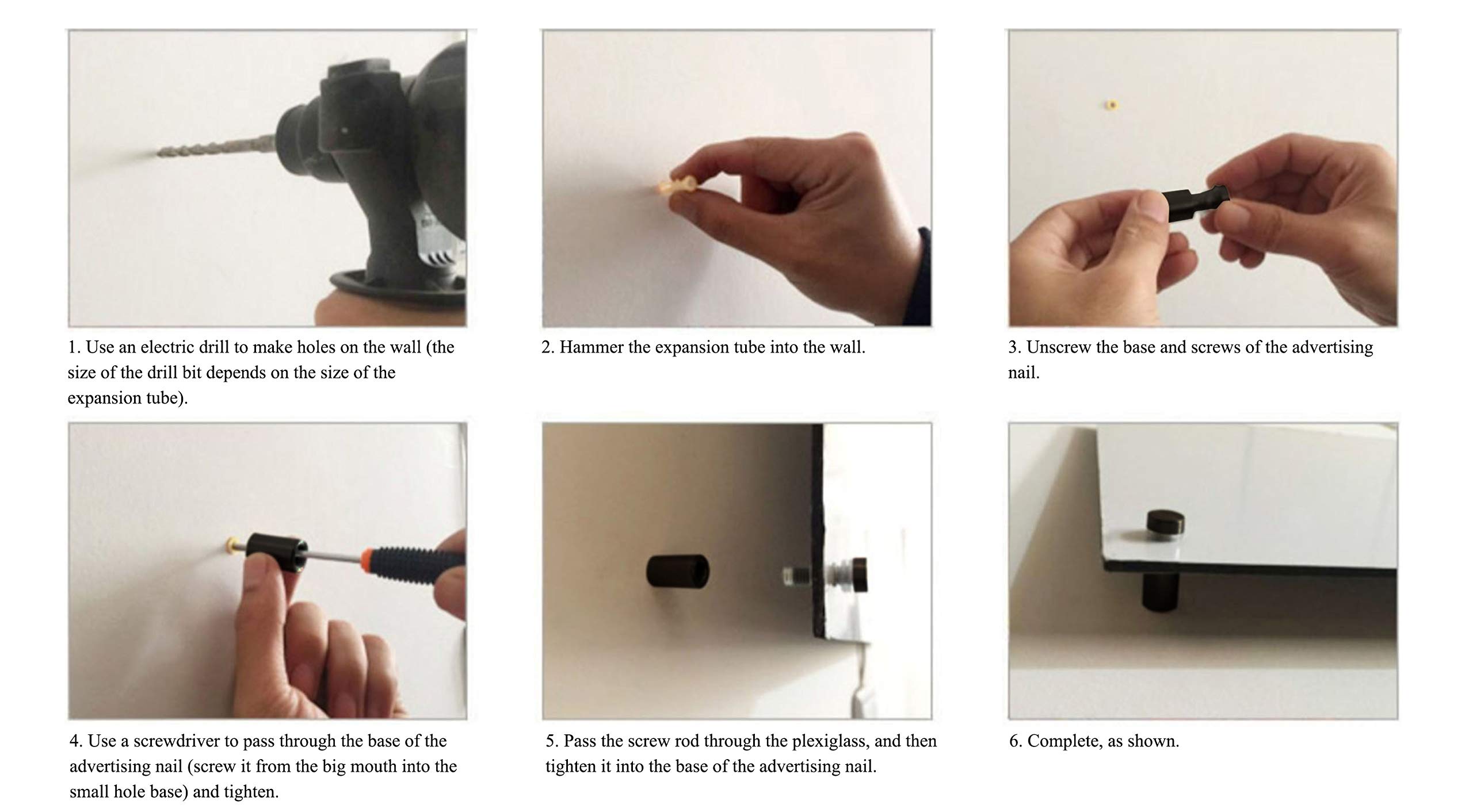 1. Use an electric drill to make holes on the wall (the size of the drill bit depends on the size of the expansion tube).

2. Hammer the expansion tube into the wall.

3. Unscrew the base and screws of the advertising nail.

4. Use a screwdriver to pass through the base of the advertising nail (screw it from the big mouth into the small hole base) and tighten.

5. Pass the screw rod through the plexiglass, and then tighten it into the base of the advertising nail.

6. Complete, as shown.