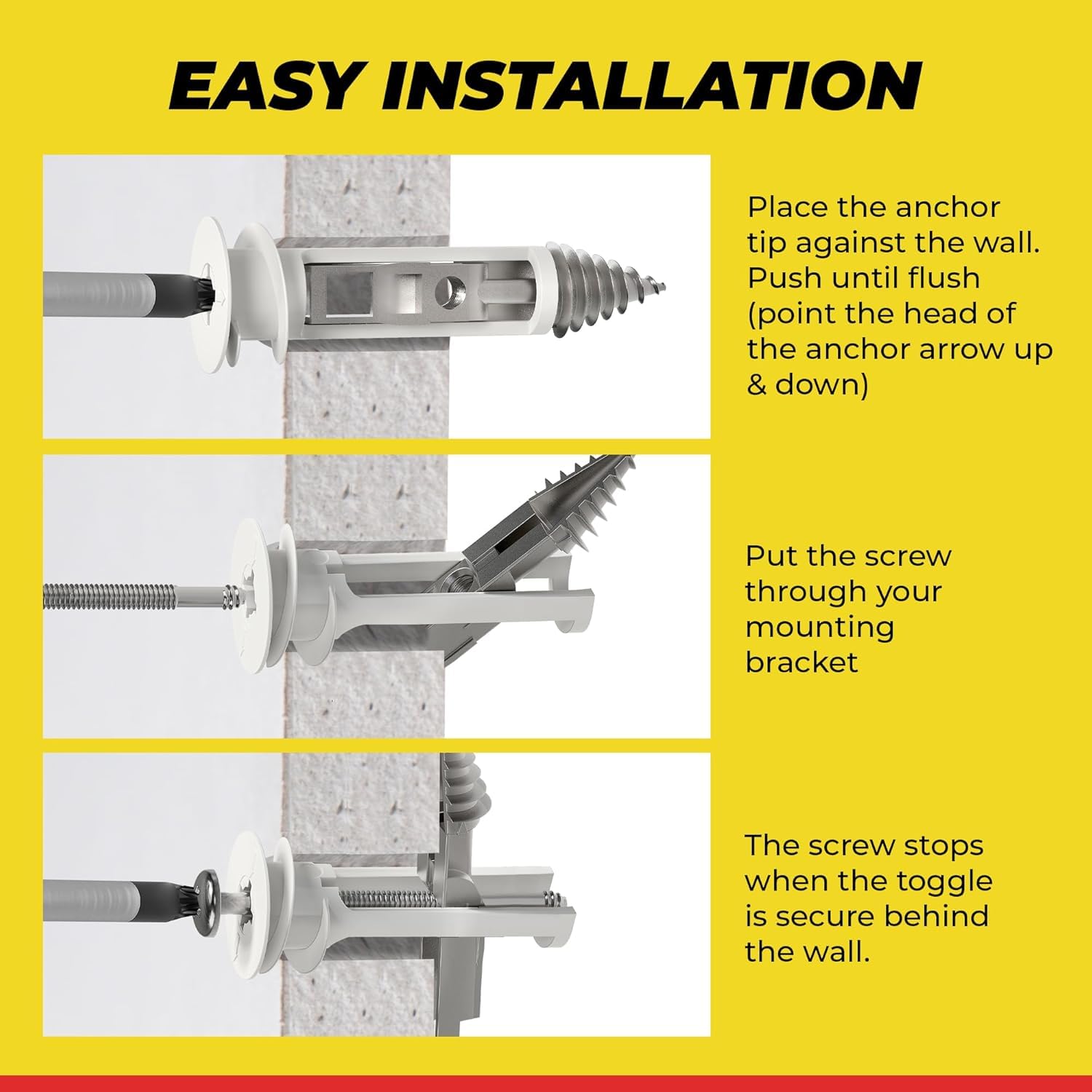 EASY INSTALLATION

Place the anchor tip against the wall. Push until flush (point the head of the anchor arrow up & down)

Put the screw through your mounting bracket

The screw stops when the toggle is secure behind the wall.