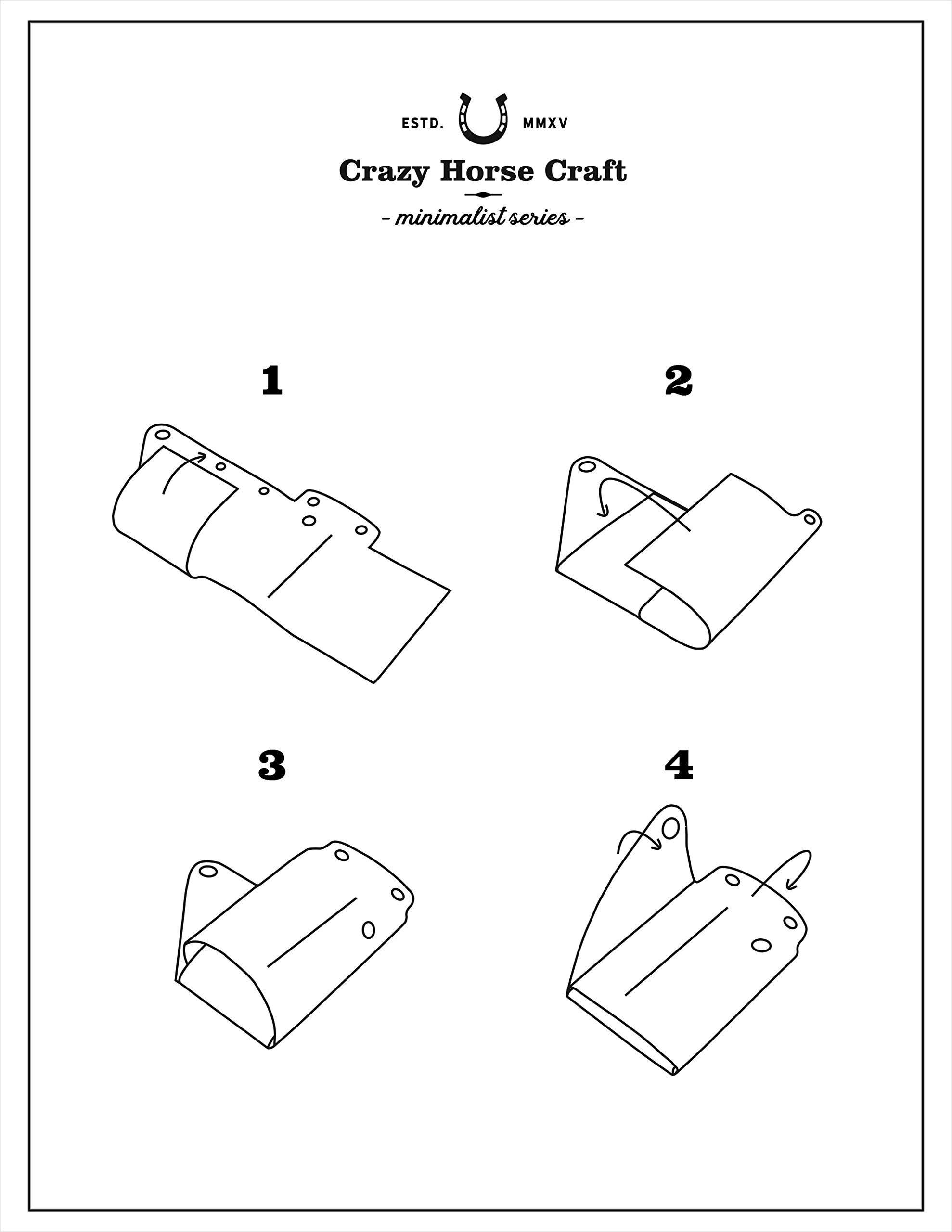 ESTD. MMXV

Crazy Horse Craft

- minimalist series -

1

2

3

4