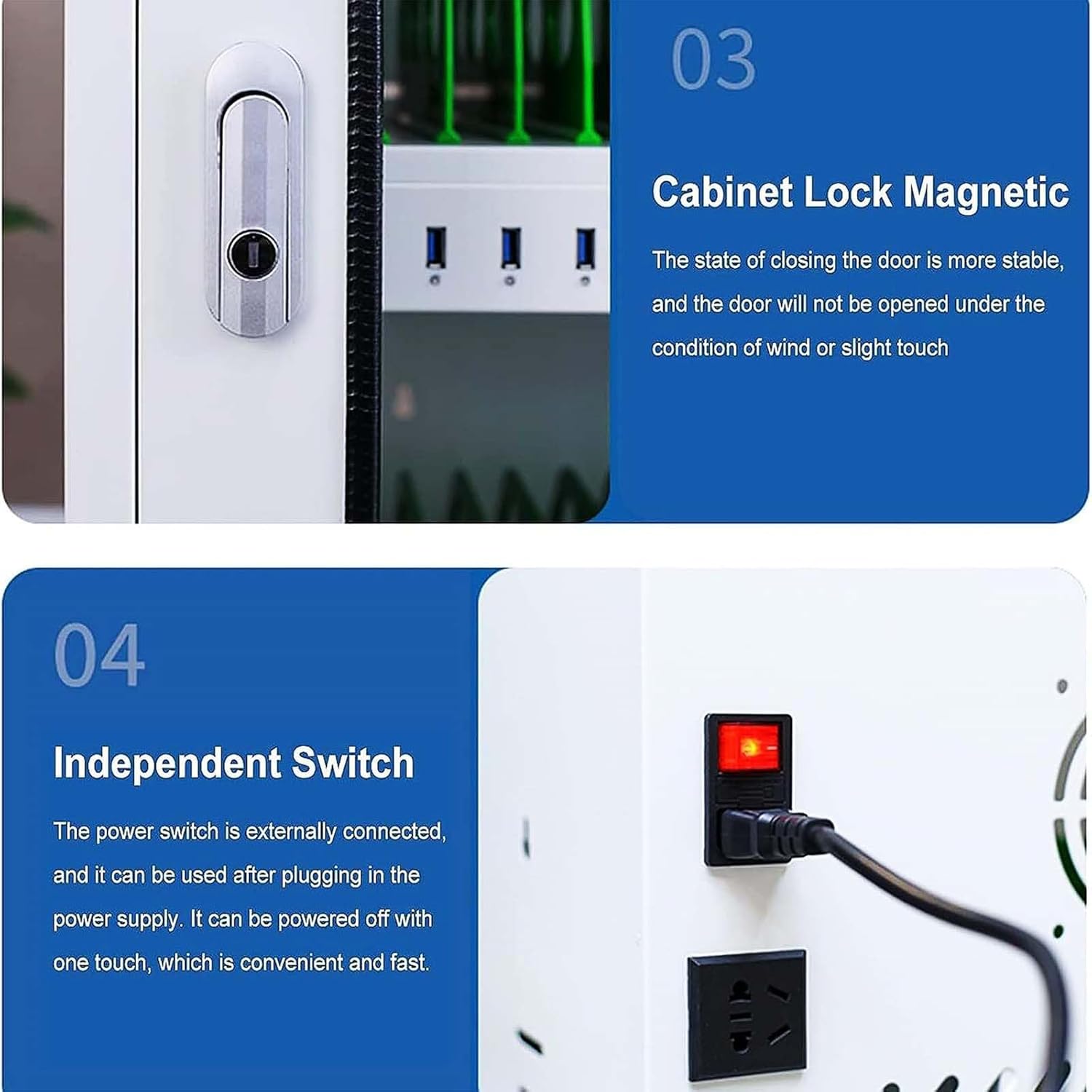 03

Cabinet Lock Magnetic

The state of closing the door is more stable, and the door will not be opened under the condition of wind or slight touch

04

Independent Switch

The power switch is externally connected, and it can be used after plugging in the power supply. It can be powered off with one touch, which is convenient and fast.