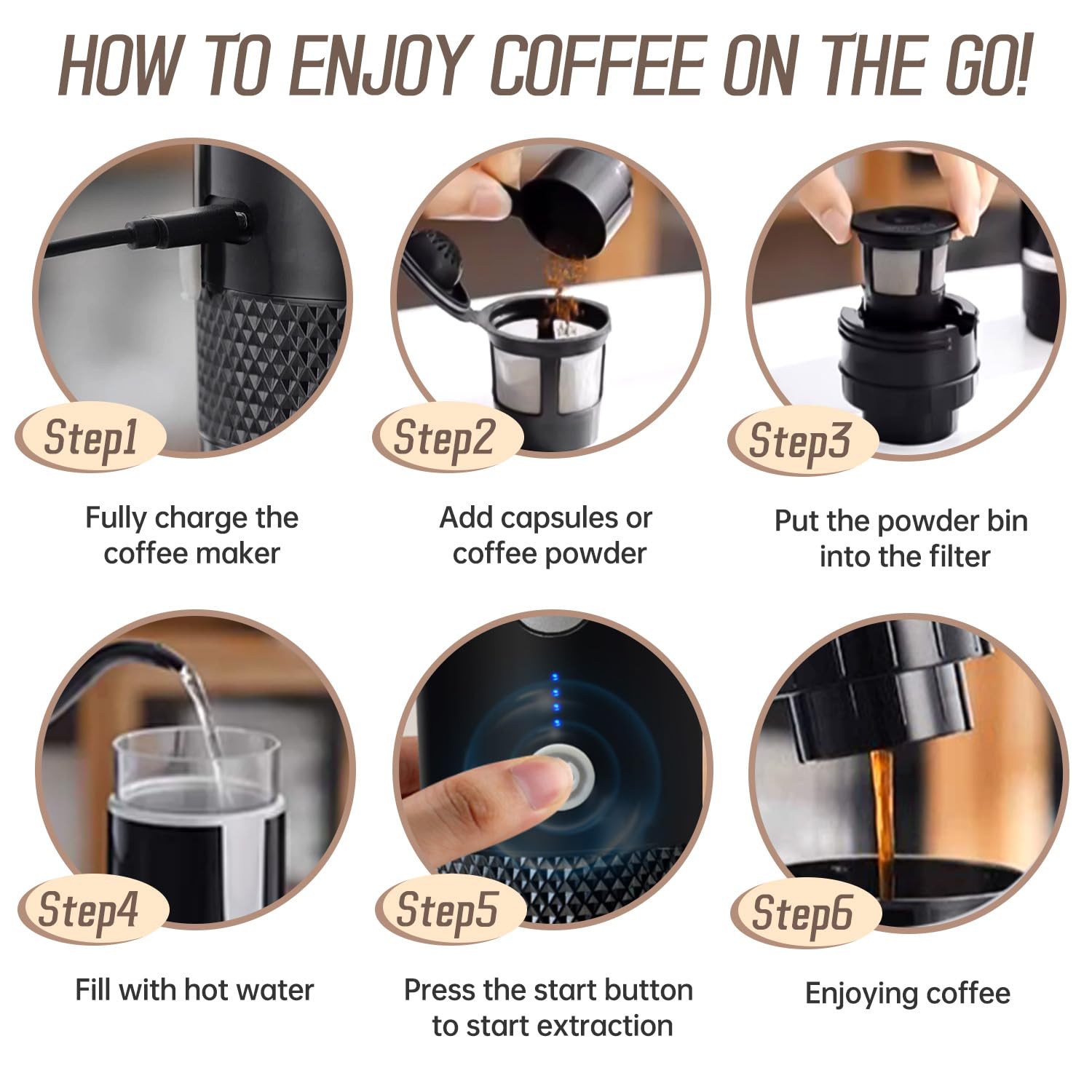 HOW TO ENJOY COFFEE ON THE GO!

Step1

Fully charge the coffee maker

Step2

Add capsules or coffee powder

Step3

Put the powder bin into the filter

Step4

Fill with hot water

Step5

Press the start button to start extraction

Step6

Enjoying coffee