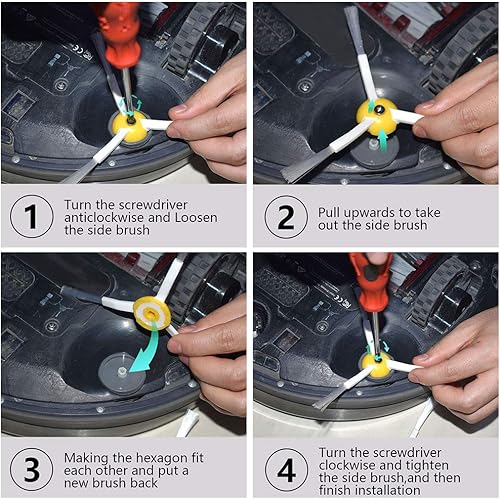 1 Turn the screwdriver anticlockwise and Loosen the side brush

2 Pull upwards to take out the side brush

3 Making the hexagon fit each other and put a new brush back

4 Turn the screwdriver clockwise and tighten the side brush,and then finish installation