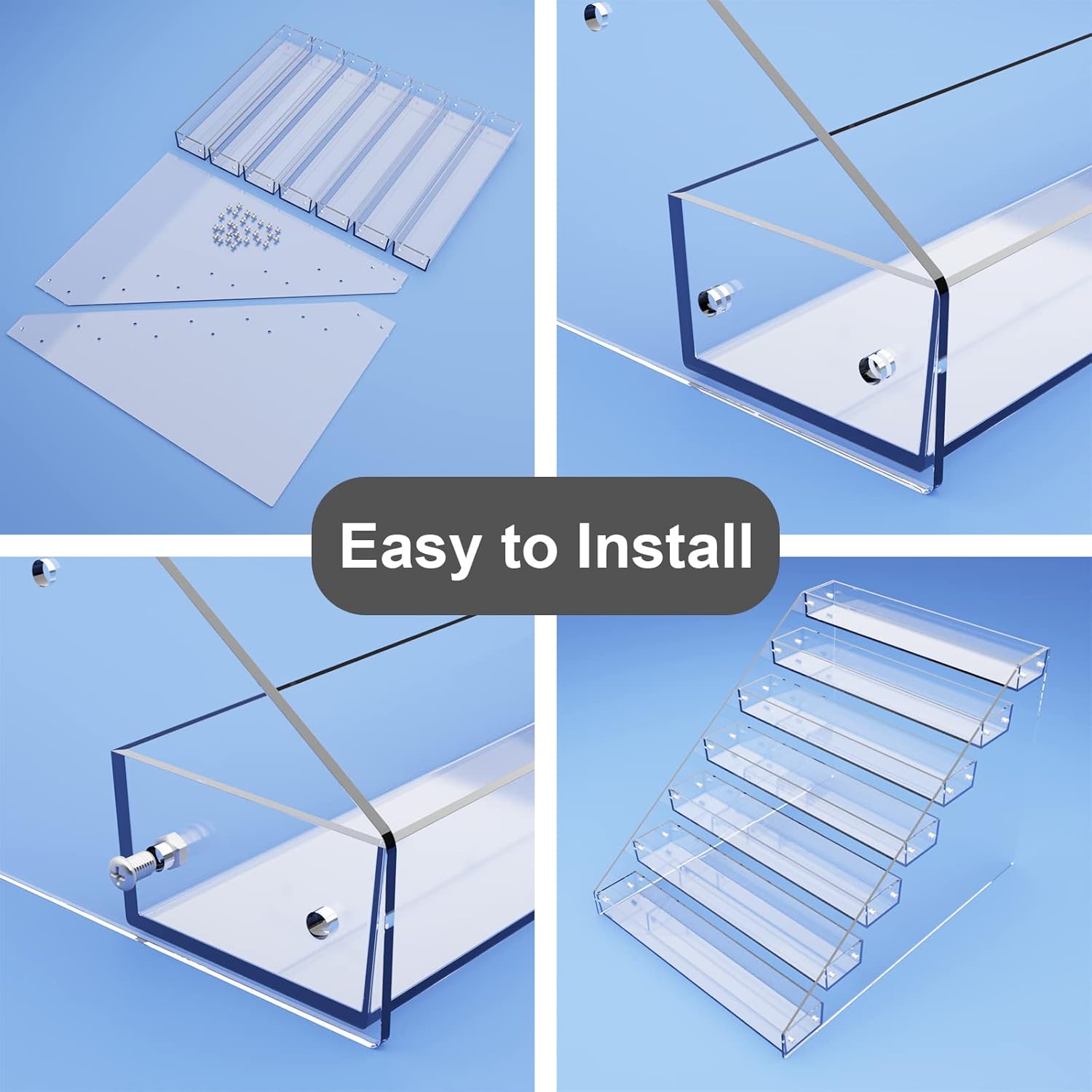 Easy to Install