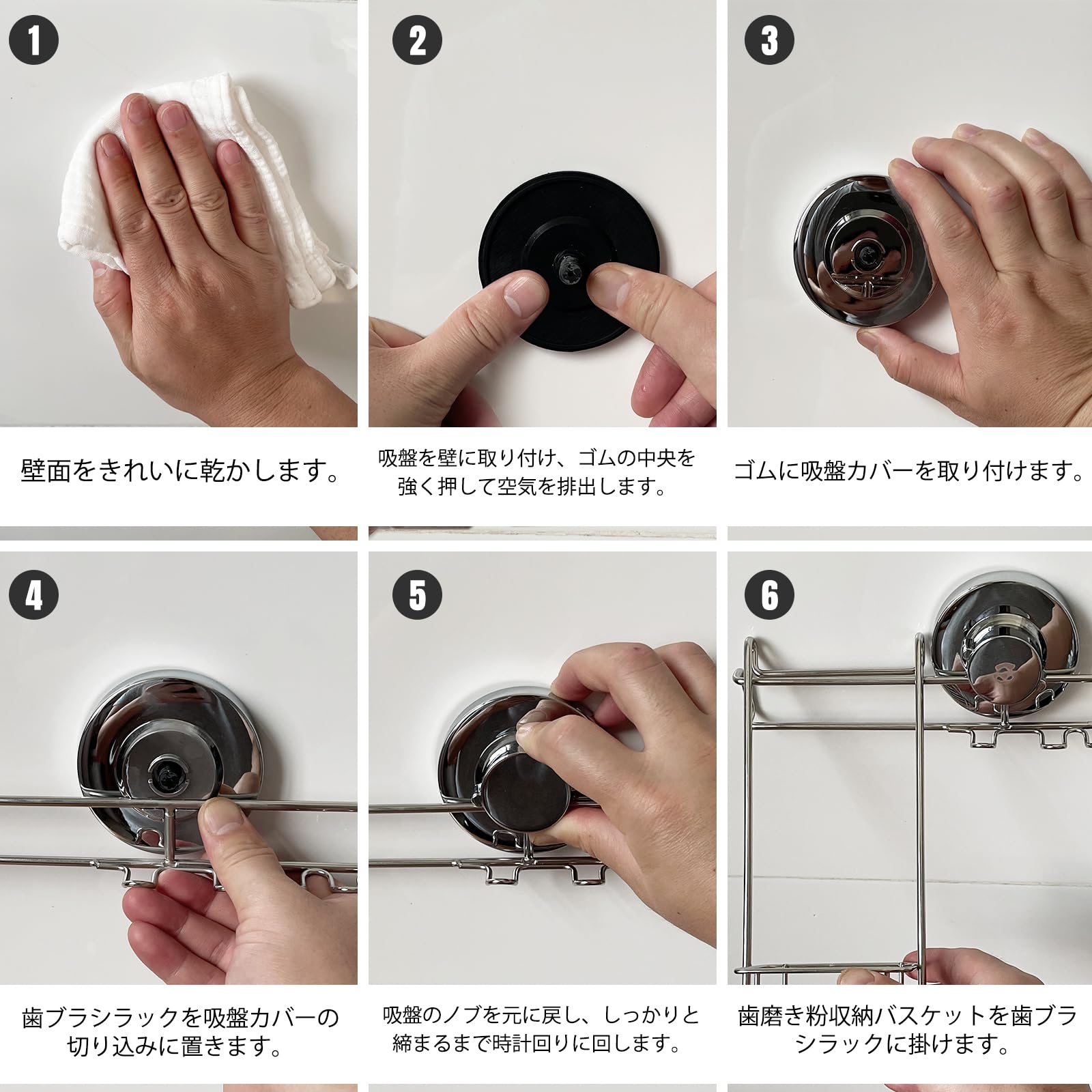 1
壁面をきれいに乾かします。

2
吸盤を壁に取り付け、ゴムの中央を強く押して空気を排出します。

3
ゴムに吸盤カバーを取り付けます。

4
歯ブラシラックを吸盤カバーの切り込みに置きます。

5
吸盤のノブを元に戻し、しっかりと締まるまで時計回りに回します。

6
歯磨き粉収納バスケットを歯ブラシラックに掛けます。