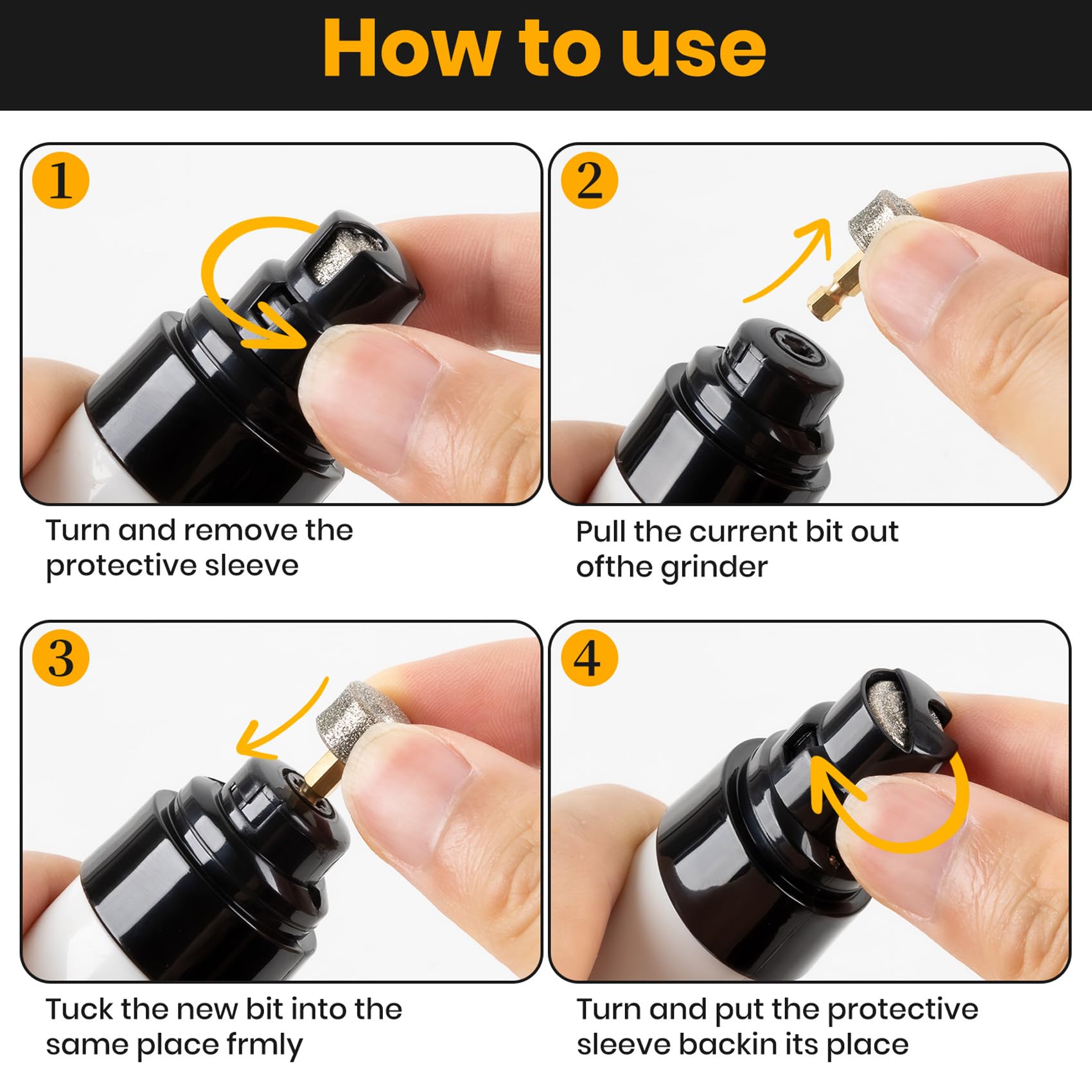 How to use

1

Turn and remove the protective sleeve

2

Pull the current bit out ofthe grinder

3

Tuck the new bit into the same place frmly

4

Turn and put the protective sleeve backin its place