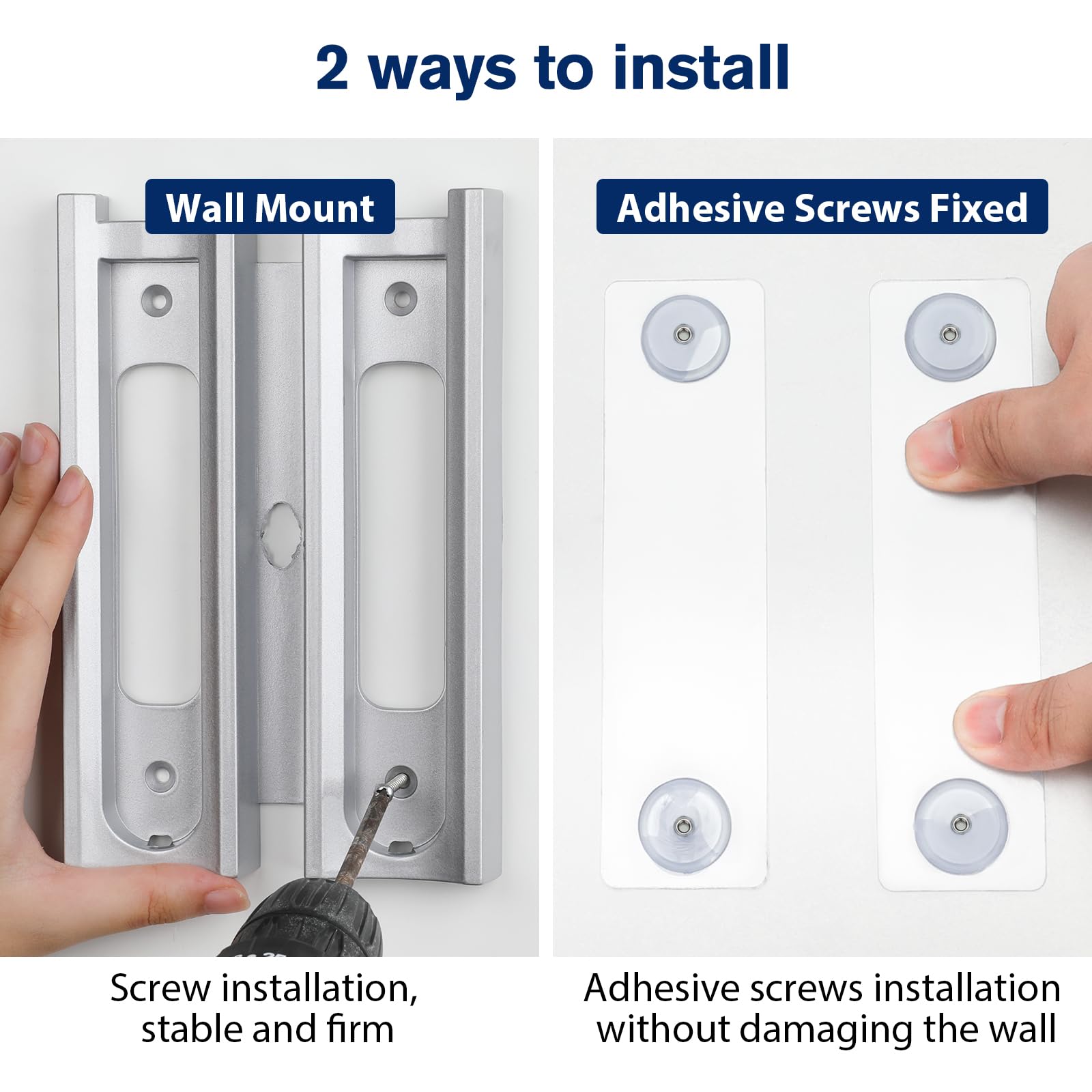 2 ways to install

Wall Mount

Screw installation, stable and firm

Adhesive Screws Fixed

Adhesive screws installation without damaging the wall