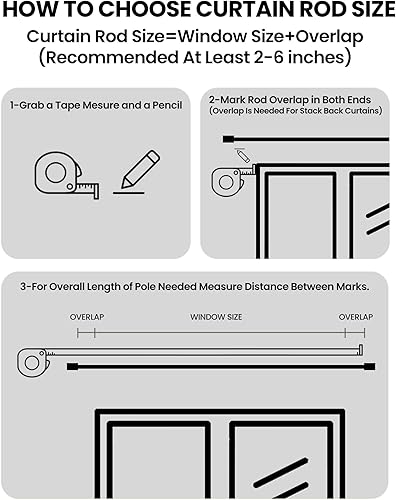 HOW TO CHOOSE CURTAIN ROD SIZE

Curtain Rod Size=Window Size+Overlap (Recommended At Least 2-6 inches)

1-Grab a Tape Mesure and a Pencil

2-Mark Rod Overlap in Both Ends
(Overlap Is Needed For Stack Back Curtains)

3-For Overall Length of Pole Needed Measure Distance Between Marks.

OVERLAP

WINDOW SIZE

OVERLAP