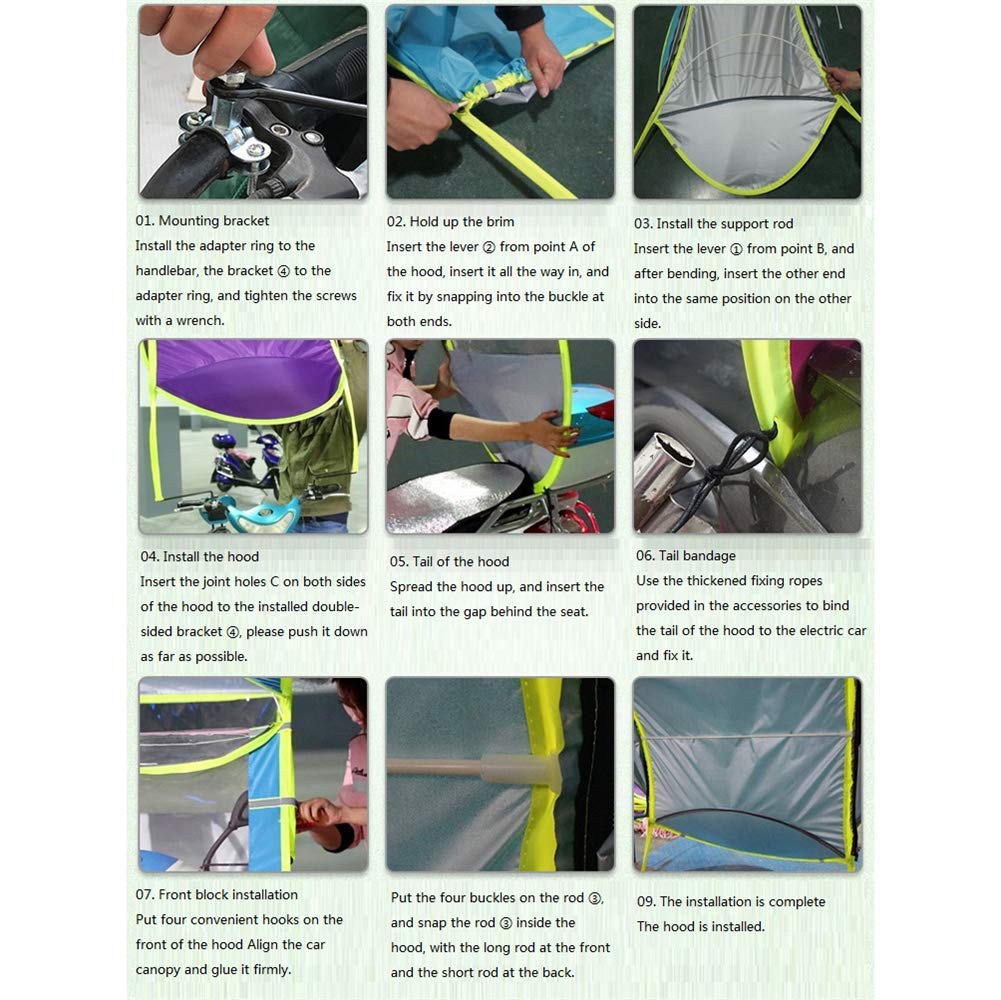 01. Mounting bracket
Install the adapter ring to the handlebar, the bracket ④ to the adapter ring, and tighten the screws with a wrench.

02. Hold up the brim
Insert the lever ② from point A of the hood, insert it all the way in, and fix it by snapping into the buckle at both ends.

03. Install the support rod
Insert the lever ① from point B, and after bending, insert the other end into the same position on the other side.

04. Install the hood
Insert the joint holes C on both sides of the hood to the installed double-sided bracket ④, please push it down as far as possible.

05. Tail of the hood
Spread the hood up, and insert the tail into the gap behind the seat.

06. Tail bandage
Use the thickened fixing ropes provided in the accessories to bind the tail of the hood to the electric car and fix it.

07. Front block installation
Put four convenient hooks on the front of the hood Align the car canopy and glue it firmly.

Put the four buckles on the rod ③, and snap the rod ③ inside the hood, with the long rod at the front and the short rod at the back.

09. The installation is complete
The hood is installed.