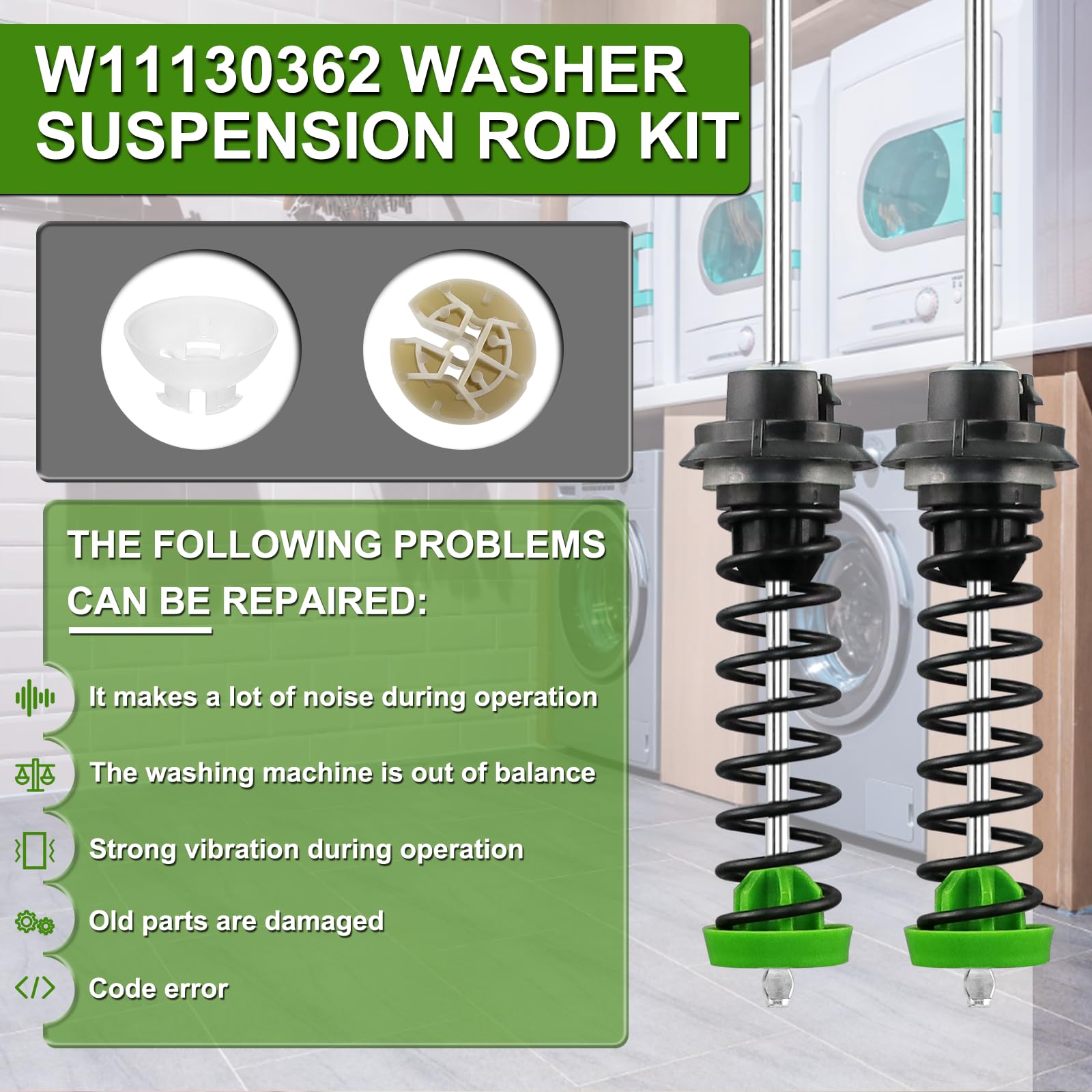 W11130362 WASHER SUSPENSION ROD KIT

THE FOLLOWING PROBLEMS CAN BE REPAIRED:

It makes a lot of noise during operation

The washing machine is out of balance

Strong vibration during operation

Old parts are damaged

Code error