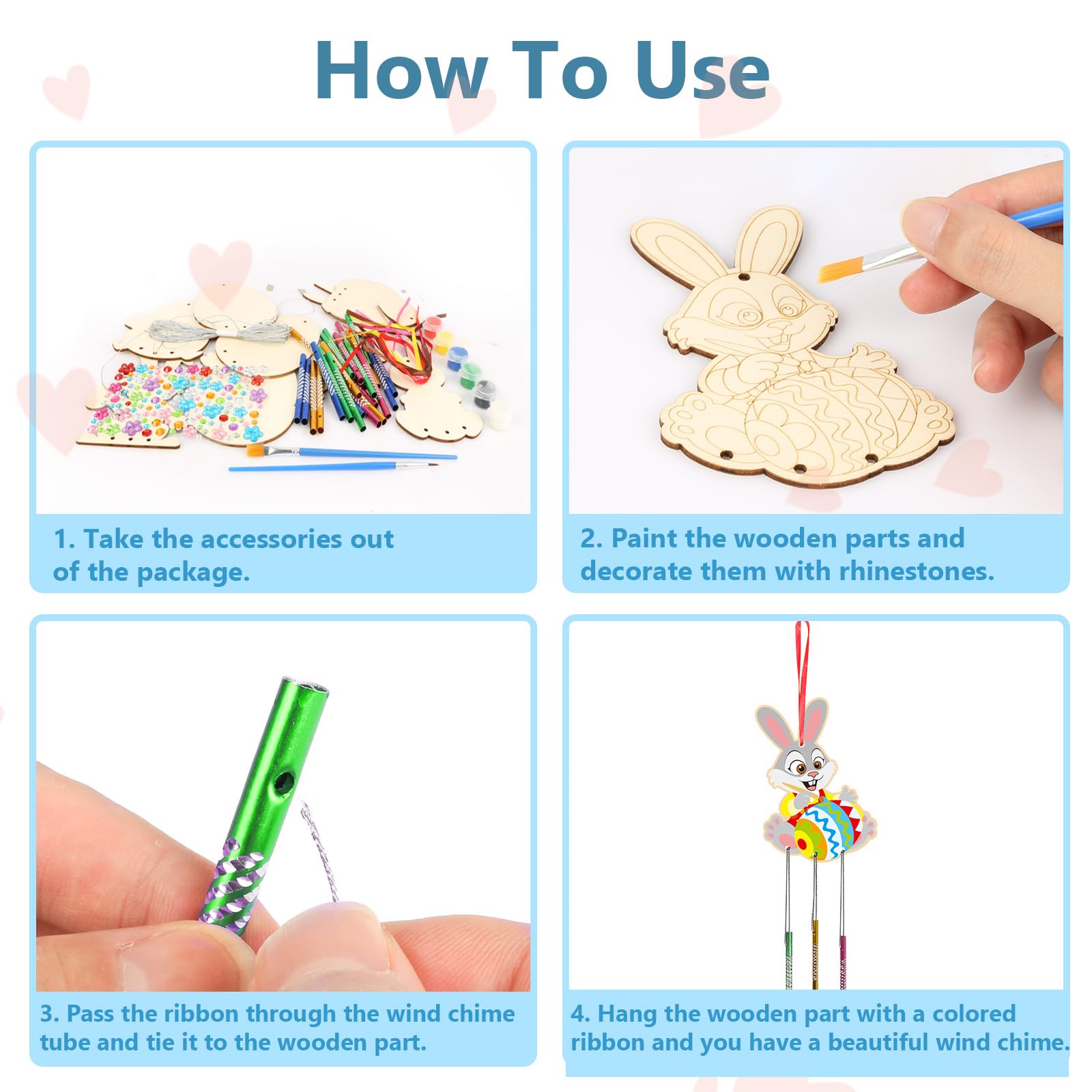 How To Use

1. Take the accessories out of the package.

2. Paint the wooden parts and decorate them with rhinestones.

3. Pass the ribbon through the wind chime tube and tie it to the wooden part.

4. Hang the wooden part with a colored ribbon and you have a beautiful wind chime.