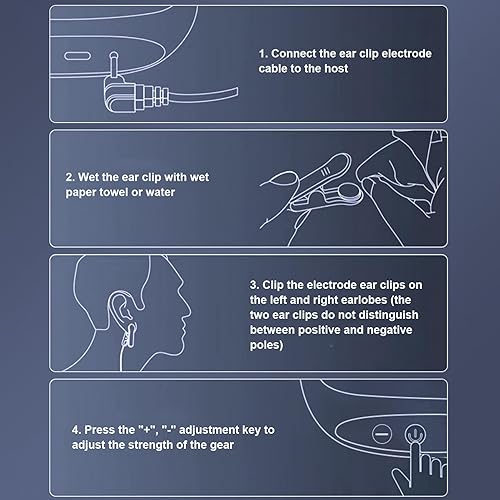 1. Connect the ear clip electrode cable to the host

2. Wet the ear clip with wet paper towel or water

3. Clip the electrode ear clips on the left and right earlobes (the two ear clips do not distinguish between positive and negative poles)

4. Press the "+", "-" adjustment key to adjust the strength of the gear